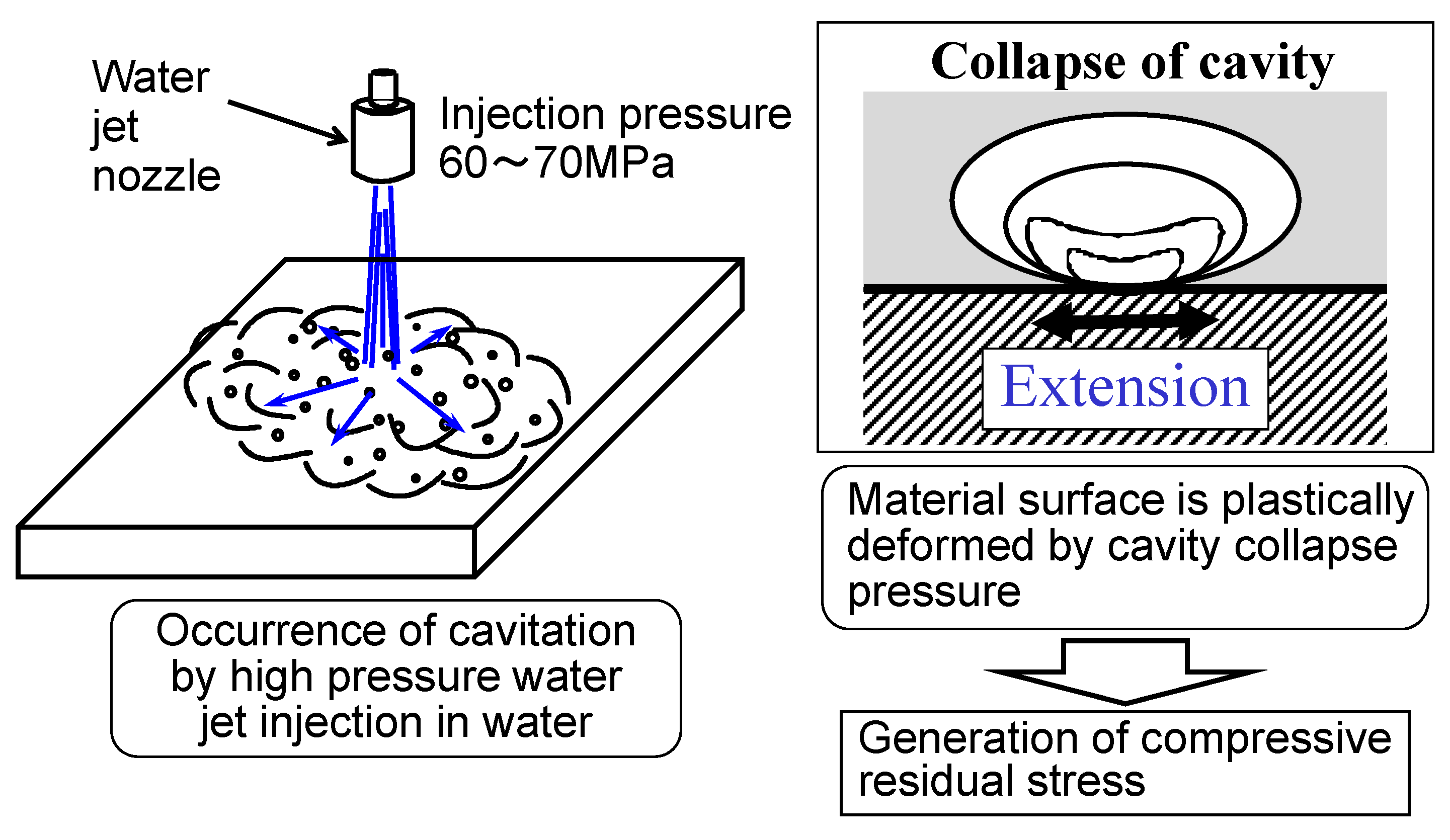 Water jet nozzle

Injection pressure 60～70MPa

Occurrence of cavitation by high pressure water jet injection in water

Collapse of cavity

Extension

Material surface is plastically deformed by cavity collapse pressure

Generation of compressive residual stress