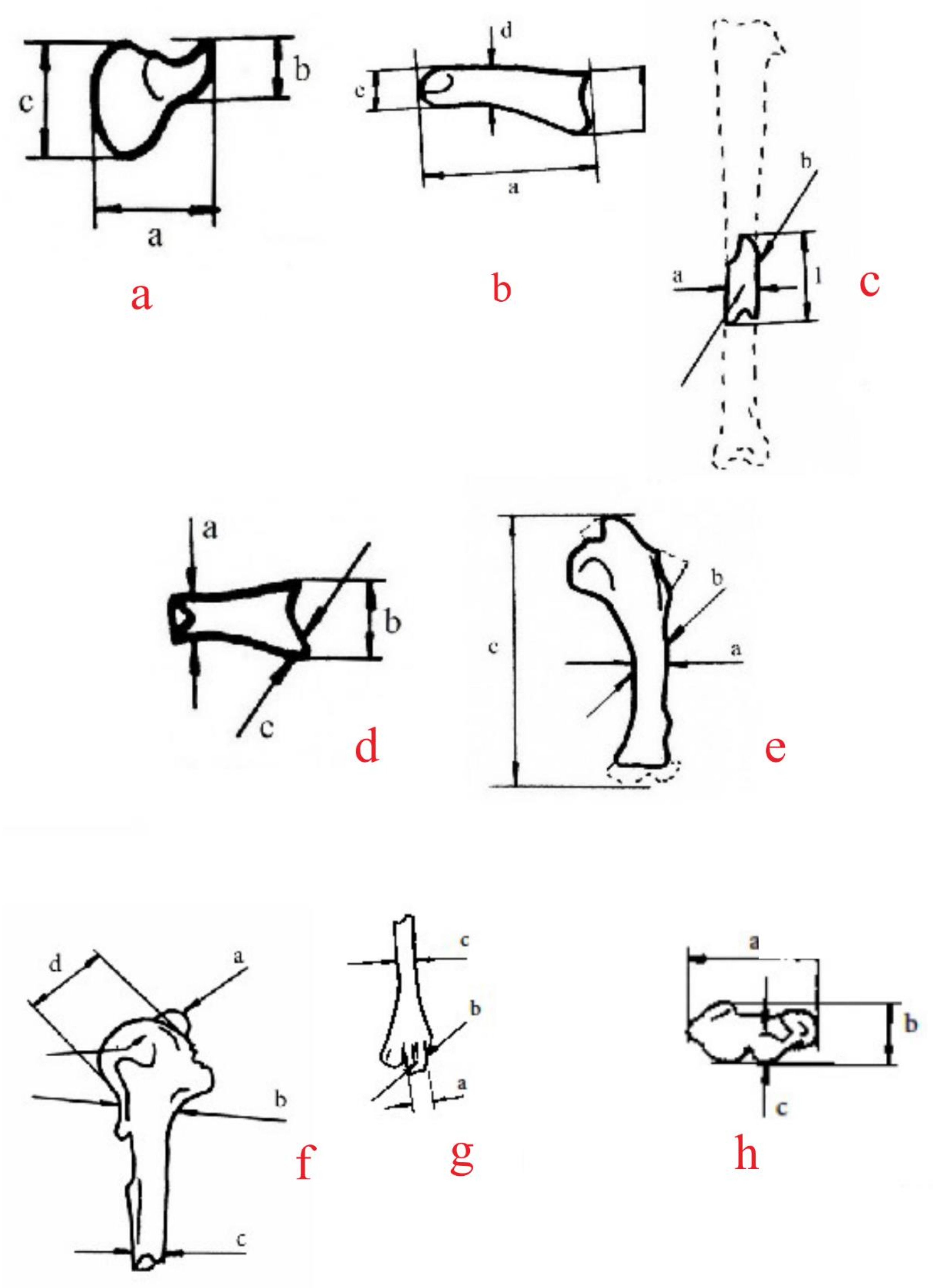 c b a
a

d c a
b

b a l
c

a b c
d

c b a
e

d a b c
f

c b a
g

a b c
h