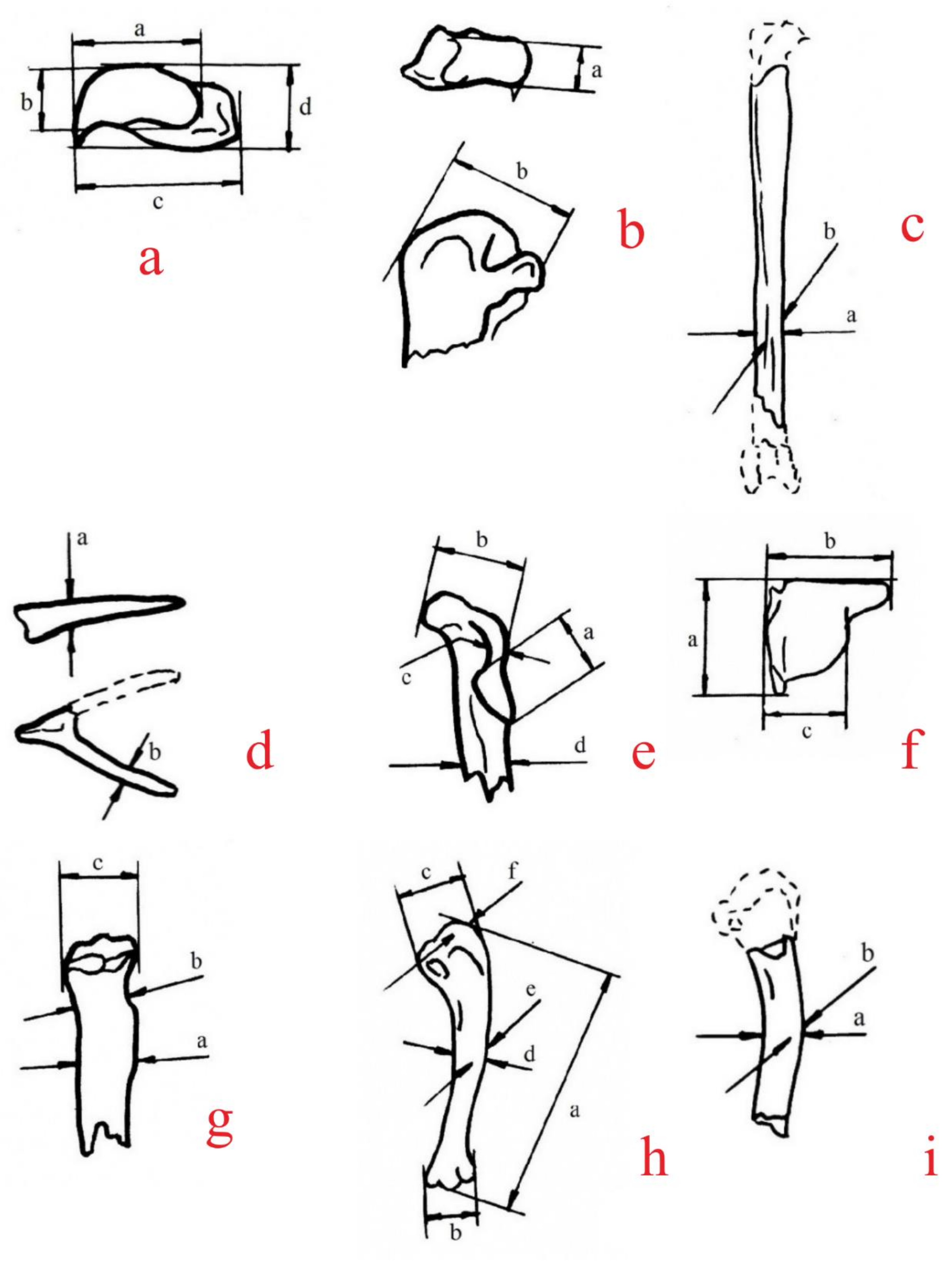 a
b
d
c
a

a
b
b

b
a
c

a
b
d

b
a
c
d
e

b
a
c
f

c
b
a
g

c
f
e
d
a
b
h

b
a
i