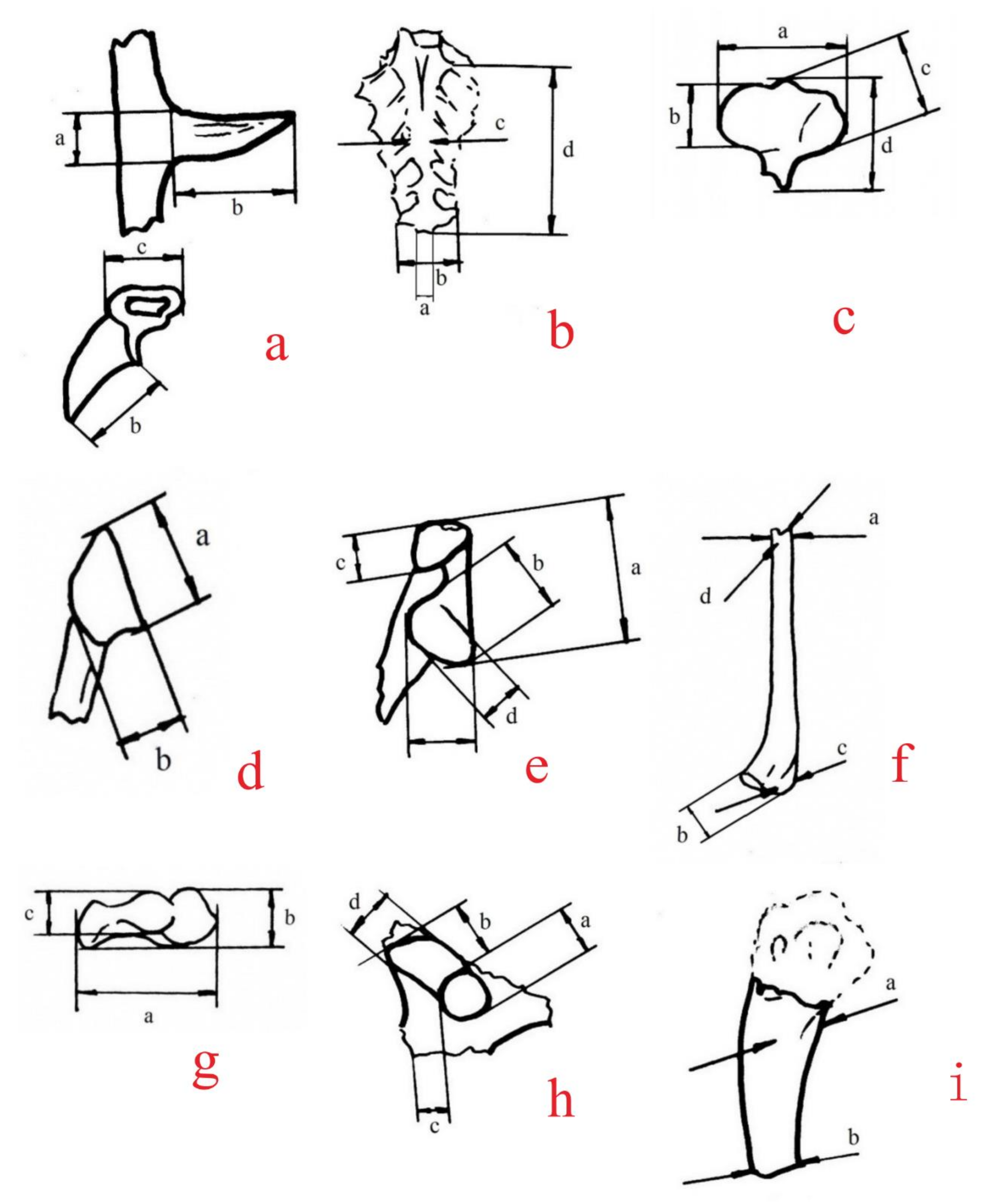 a
b
c
b
a

c
d
b
a
b

a
c
b
d
c

a
b
d

c
b
a
d
e

a
d
c
b
f

c
b
a
g

d
b
a
c
h

a
b
i