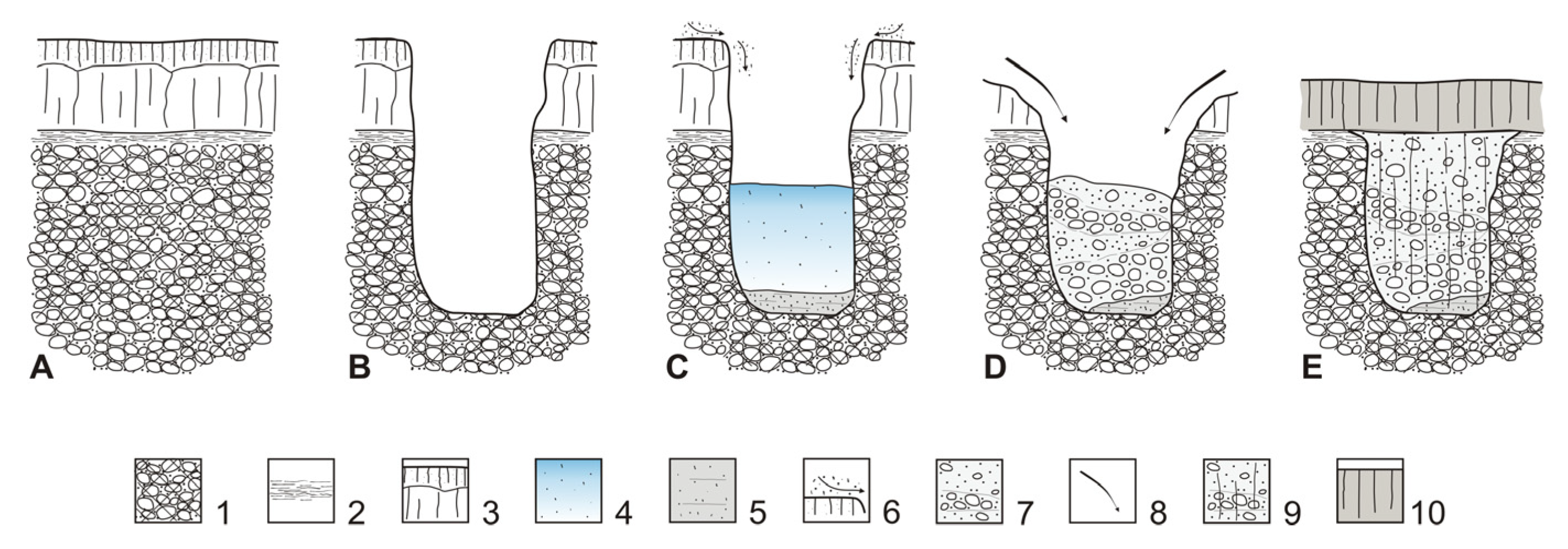 A B C D E

1 2 3 4 5 6 7 8 9 10