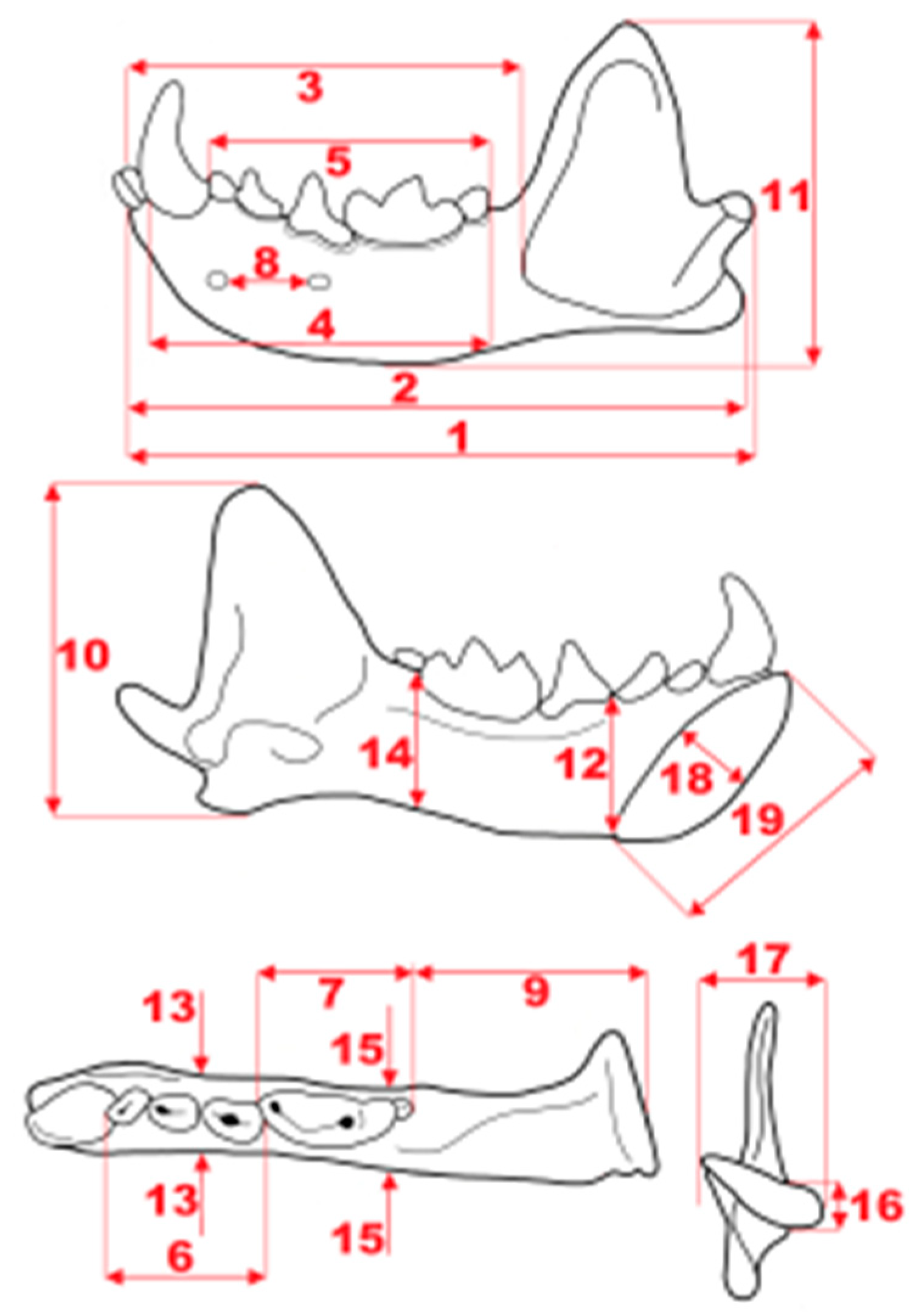 3
5
11
8
4
2
1
10
14
12
18
19
13
7
9
17
15
13
15
6
16