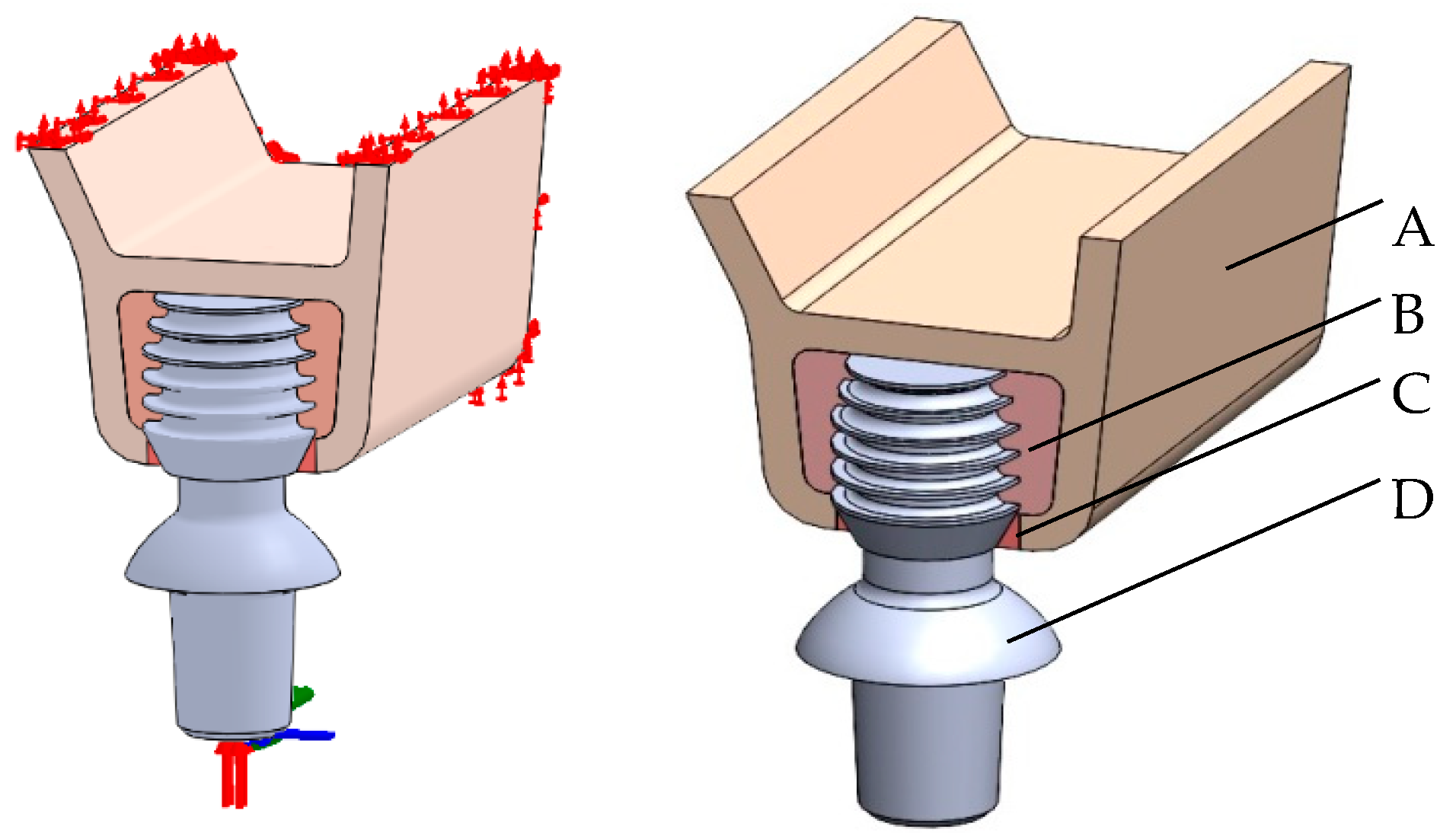 A
B
C
D