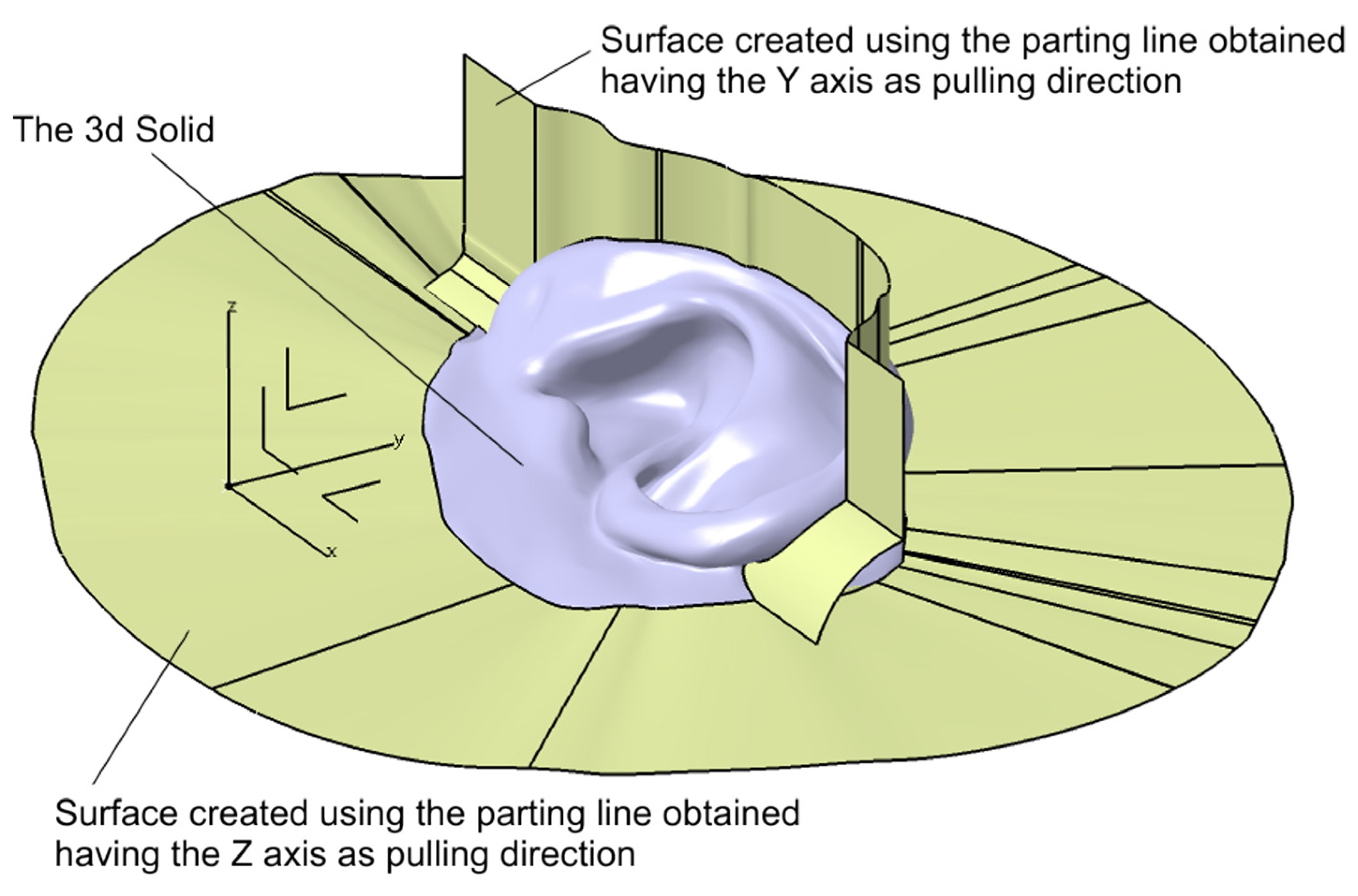 Surface created using the parting line obtained having the Y axis as pulling direction

The 3d Solid

z

y

x

Surface created using the parting line obtained having the Z axis as pulling direction