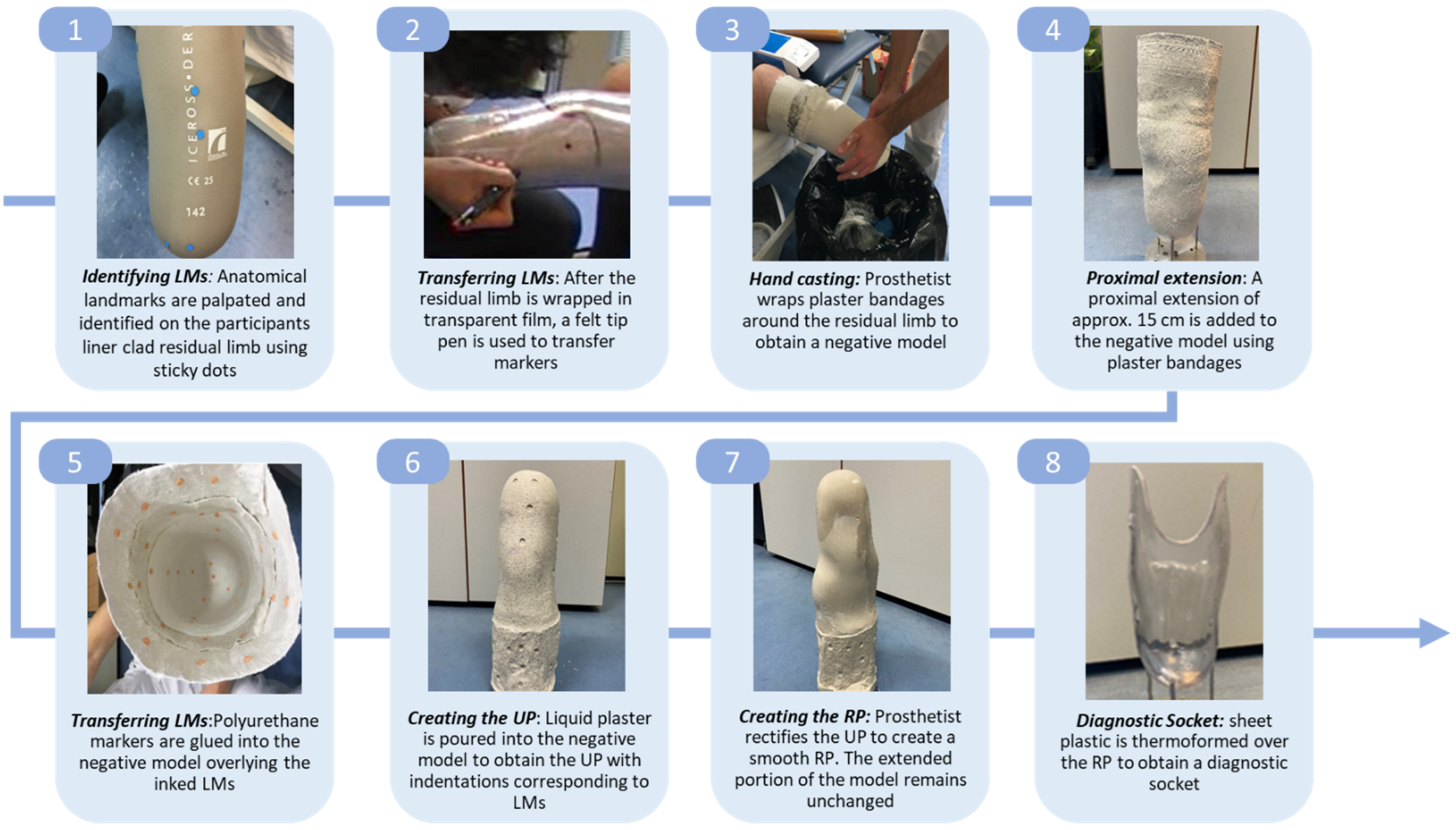 1

ICEROSS • DER

CE 25

142

Identifying LMs: Anatomical landmarks are palpated and identified on the participants liner clad residual limb using sticky dots

2

Transferring LMs: After the residual limb is wrapped in transparent film, a felt tip pen is used to transfer markers

3

Hand casting: Prosthetist wraps plaster bandages around the residual limb to obtain a negative model

4

Proximal extension: A proximal extension of approx. 15 cm is added to the negative model using plaster bandages

5

Transferring LMs:Polyurethane markers are glued into the negative model overlying the inked LMs

6

Creating the UP: Liquid plaster is poured into the negative model to obtain the UP with indentations corresponding to LMs

7

Creating the RP: Prosthetist rectifies the UP to create a smooth RP. The extended portion of the model remains unchanged

8

Diagnostic Socket: sheet plastic is thermoformed over the RP to obtain a diagnostic socket