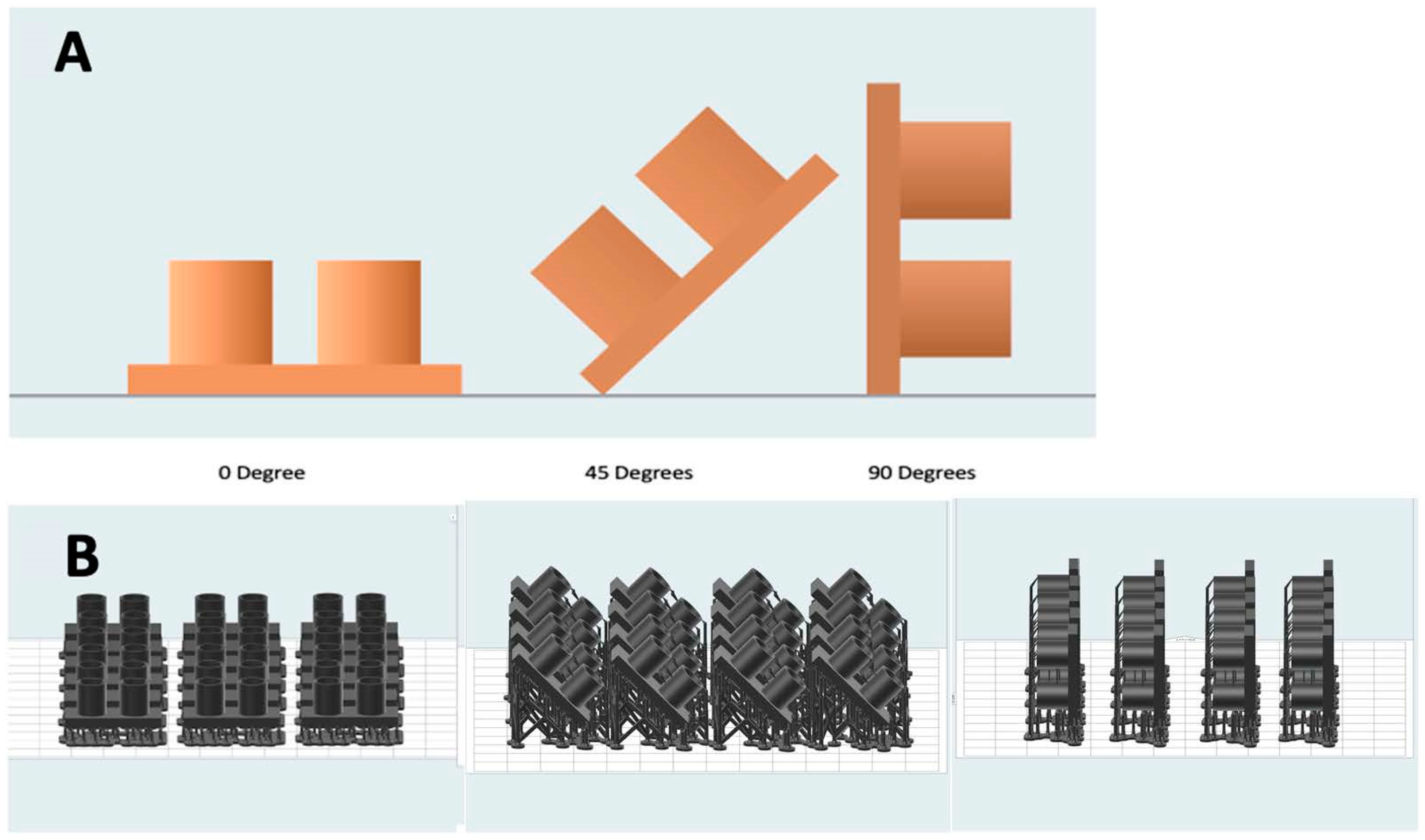 A

0 Degree

45 Degrees

90 Degrees

B