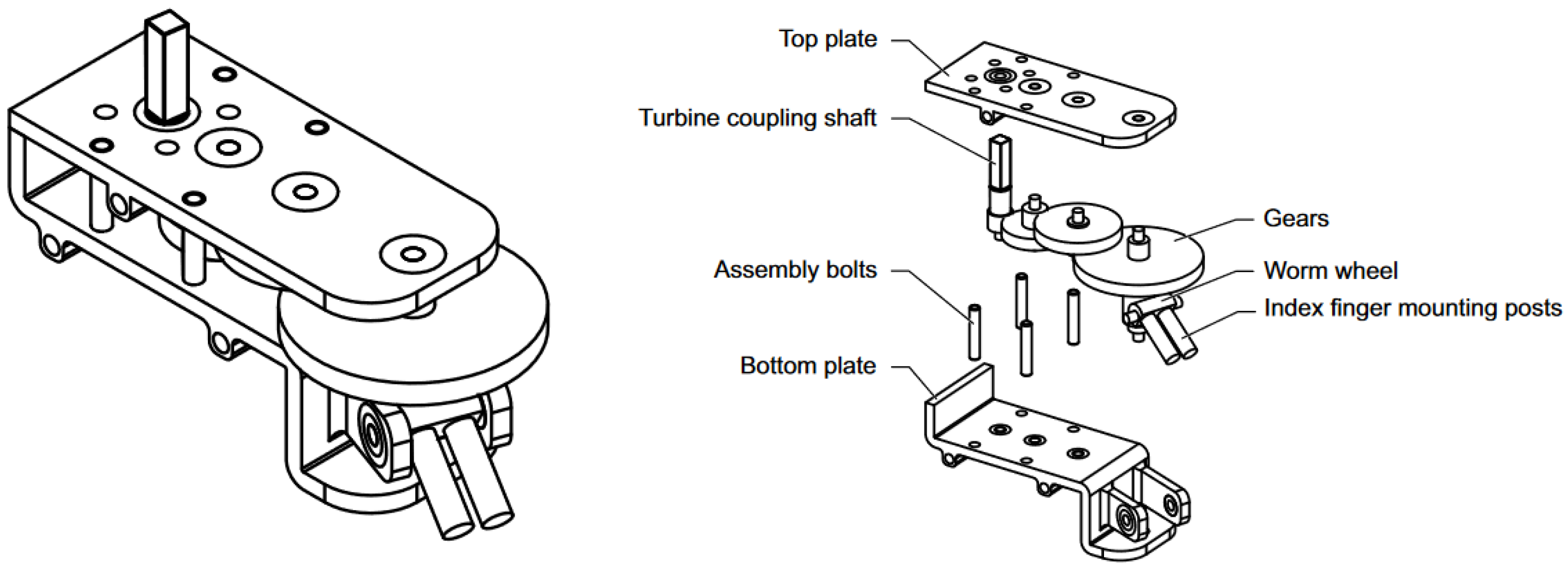 Top plate
Turbine coupling shaft
Gears
Assembly bolts
Worm wheel
Index finger mounting posts
Bottom plate