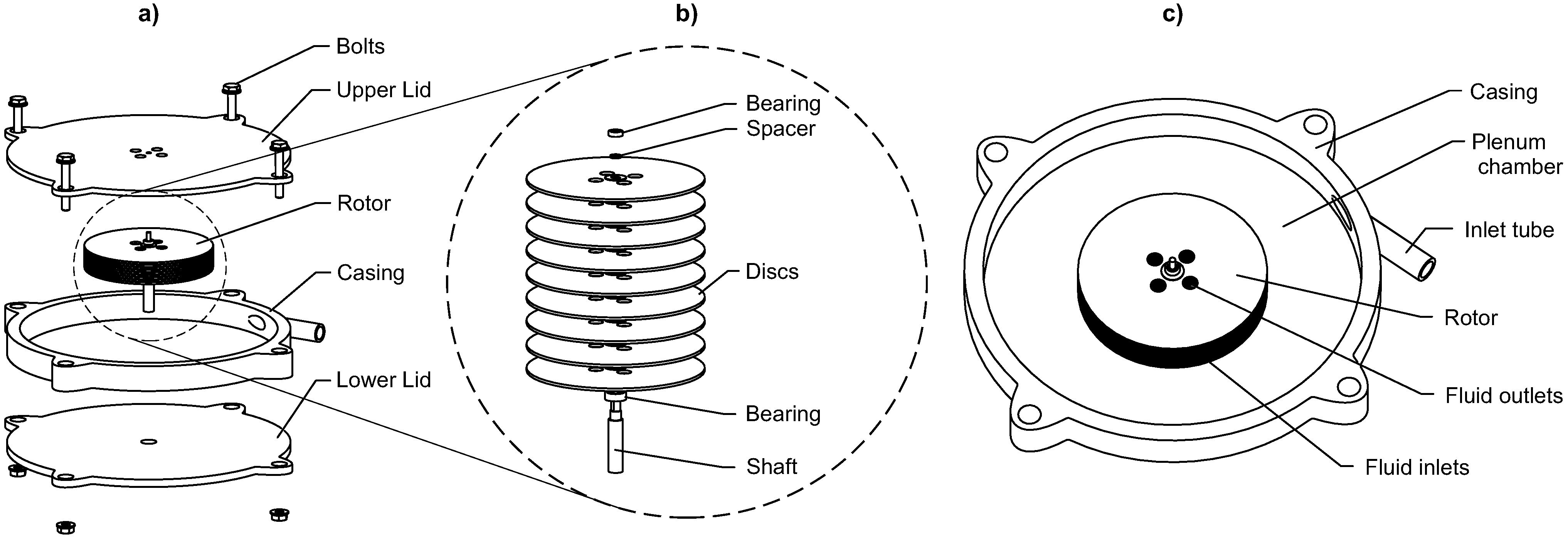 a)

Bolts
Upper Lid
Rotor
Casing
Lower Lid

b)

Bearing
Spacer
Discs
Bearing
Shaft

c)

Casing
Plenum chamber
Inlet tube
Rotor
Fluid outlets
Fluid inlets