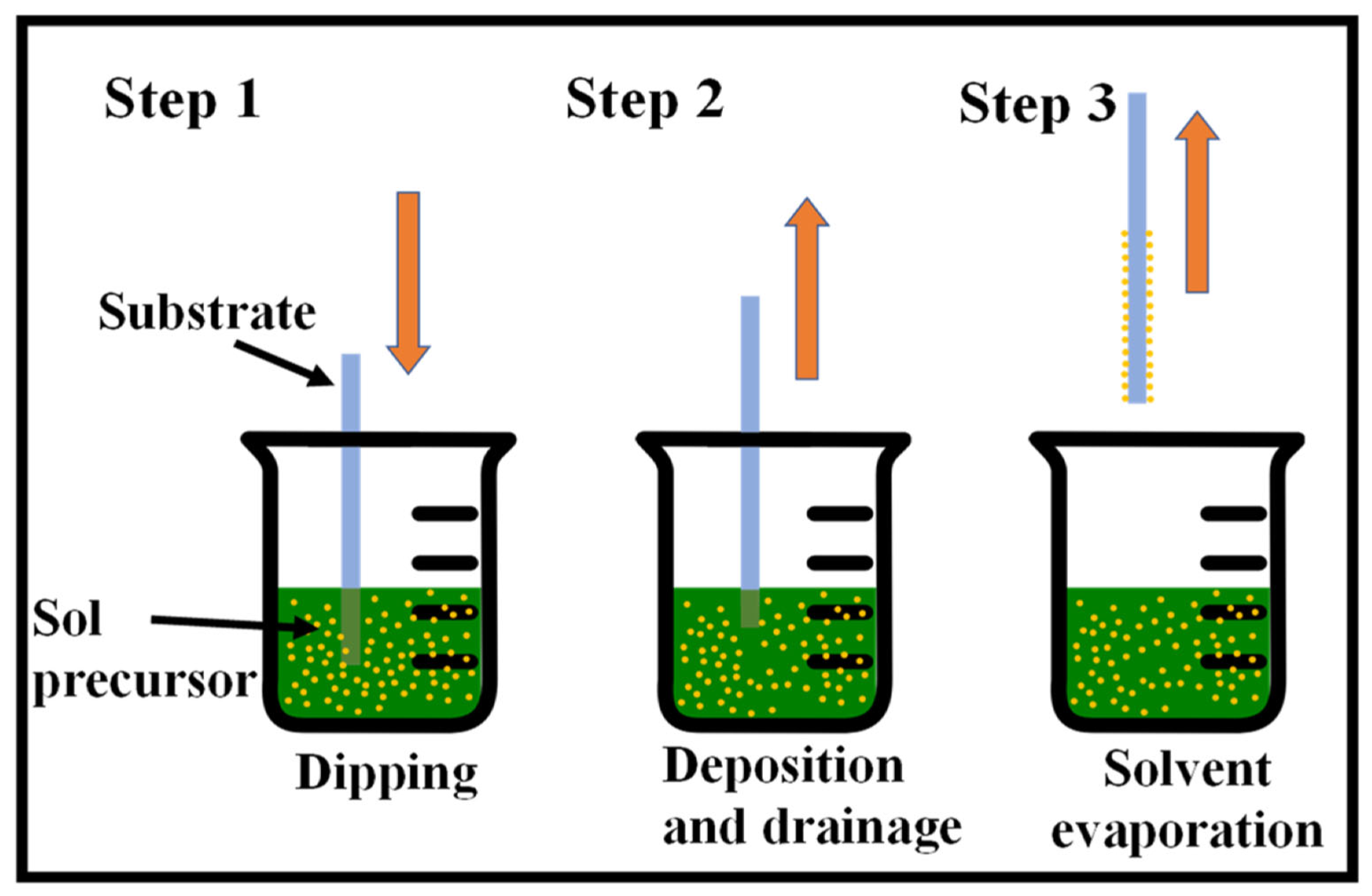 Step 1

Step 2

Step 3

Substrate

Sol precursor

Dipping

Deposition and drainage

Solvent evaporation