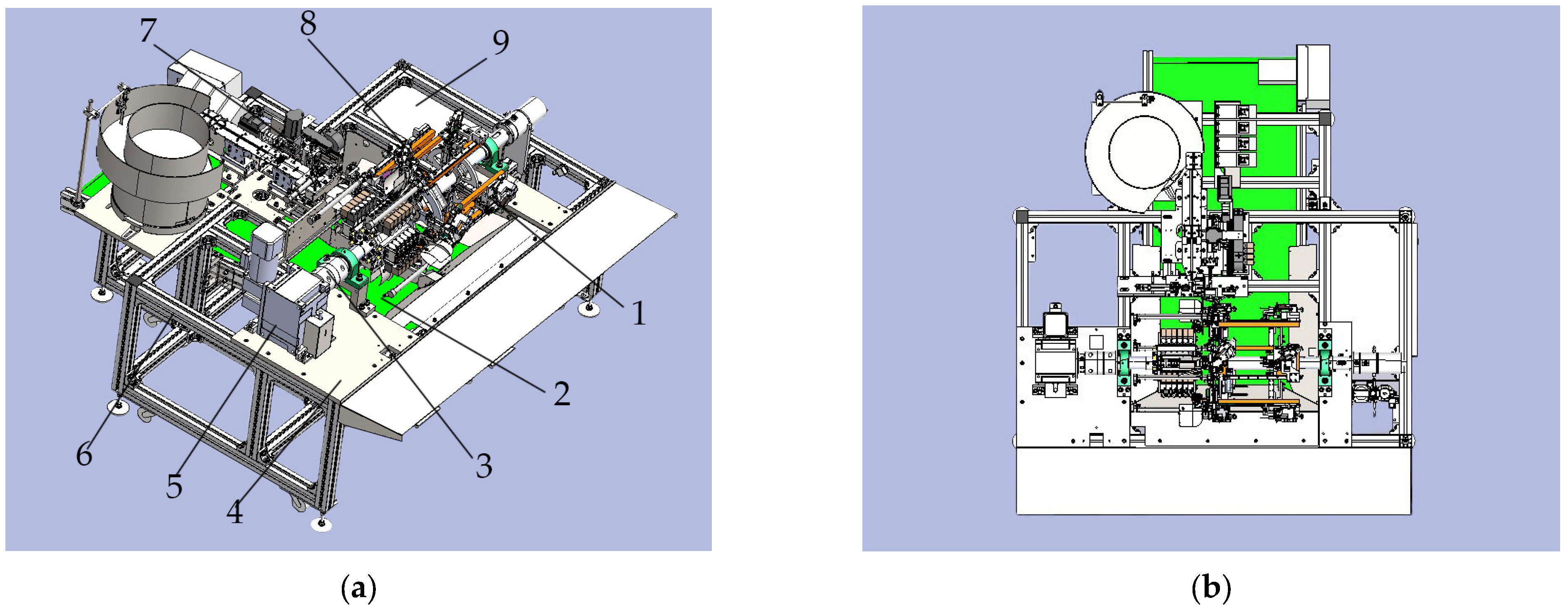 7
8
9
1
2
3
4
5
6
(a)
(b)