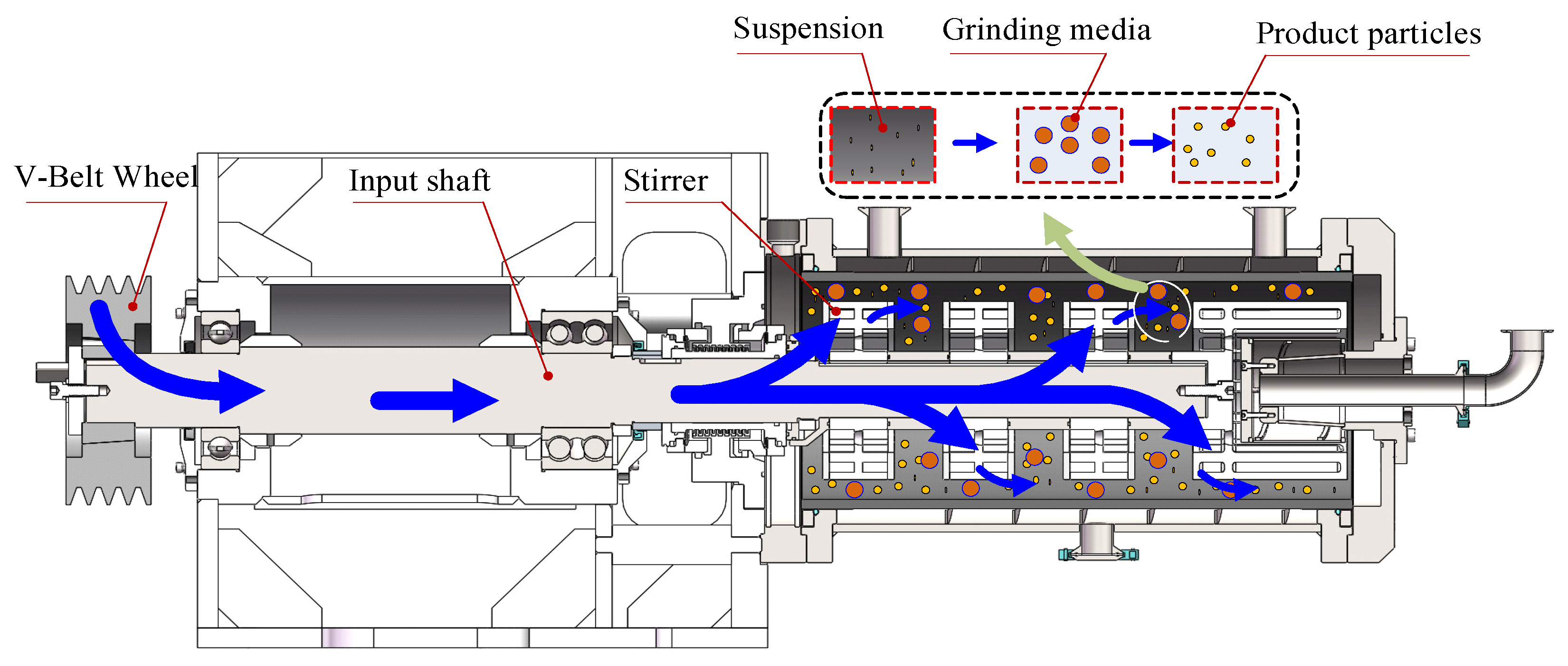 Suspension
Grinding media
Product particles
V-Belt Wheel
Input shaft
Stirrer