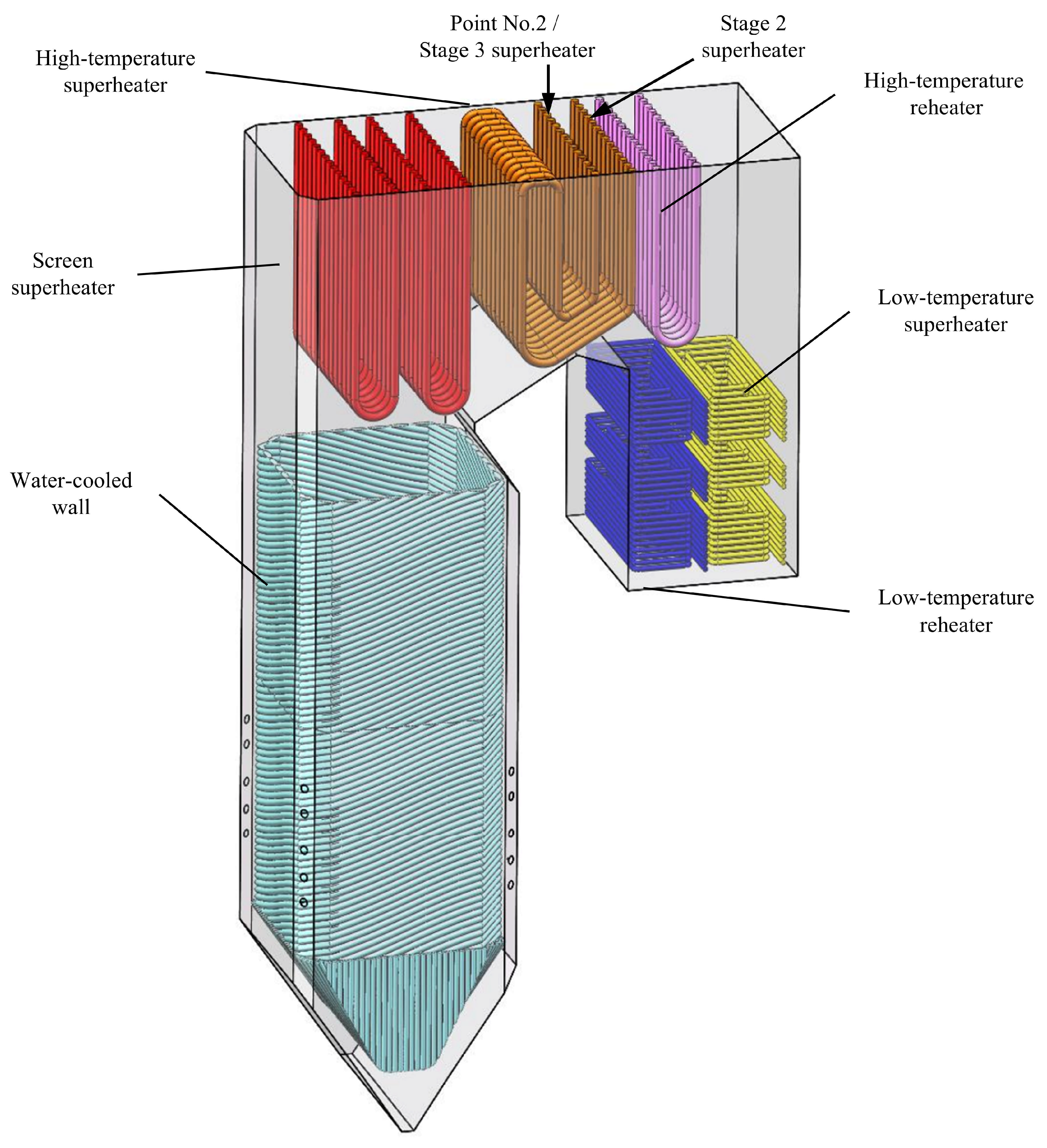 Point No.2 / Stage 3 superheater

Stage 2 superheater

High-temperature superheater

High-temperature reheater

Screen superheater

Low-temperature superheater

Water-cooled wall

Low-temperature reheater