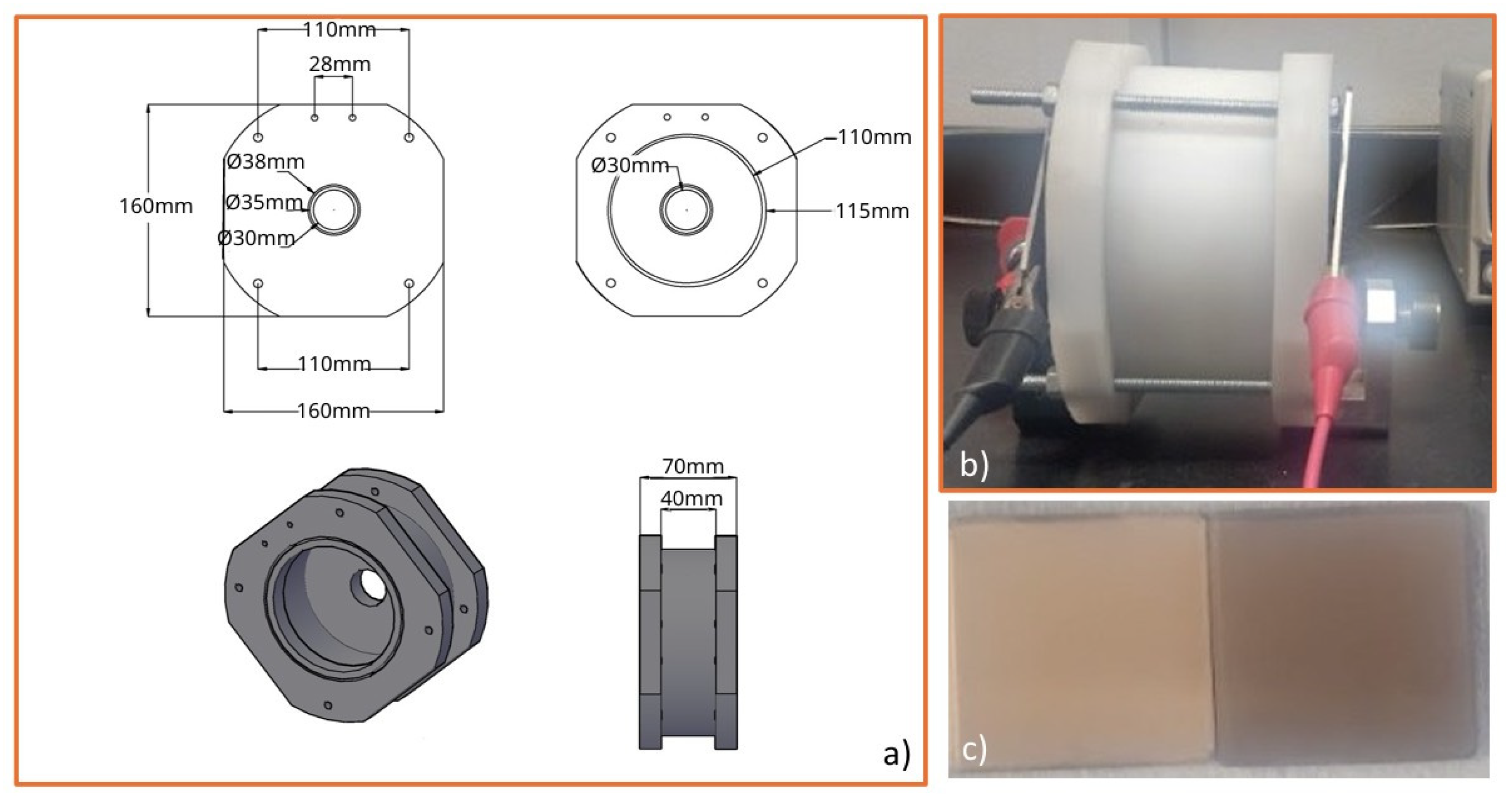 110mm
28mm
160mm
Ø38mm
Ø35mm
Ø30mm
110mm
160mm
Ø30mm
110mm
115mm
70mm
40mm
a)
b)
c)