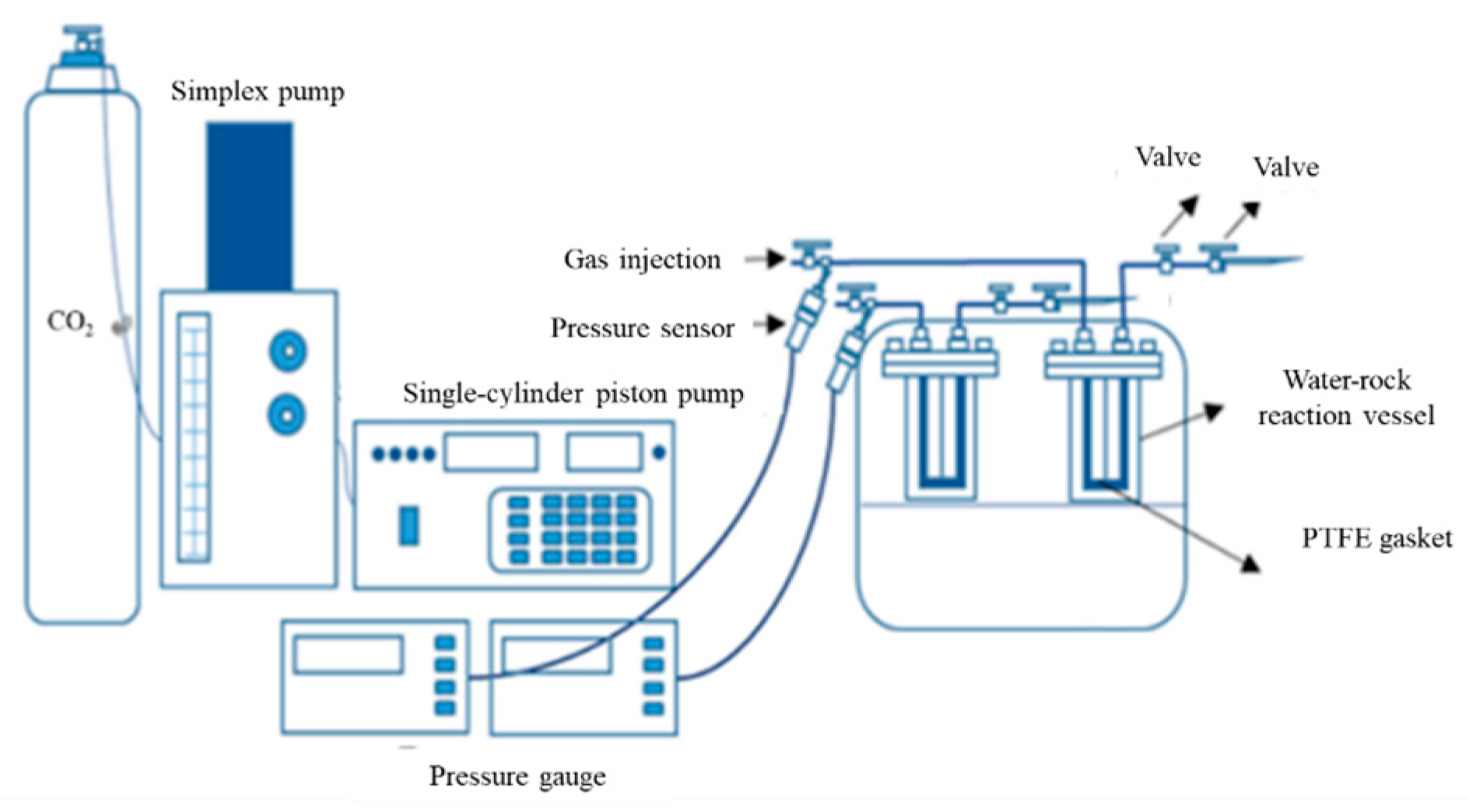 Simplex pump

$CO_2$

Valve

Valve

Gas injection

Pressure sensor

Single-cylinder piston pump

Water-rock reaction vessel

PTFE gasket

Pressure gauge