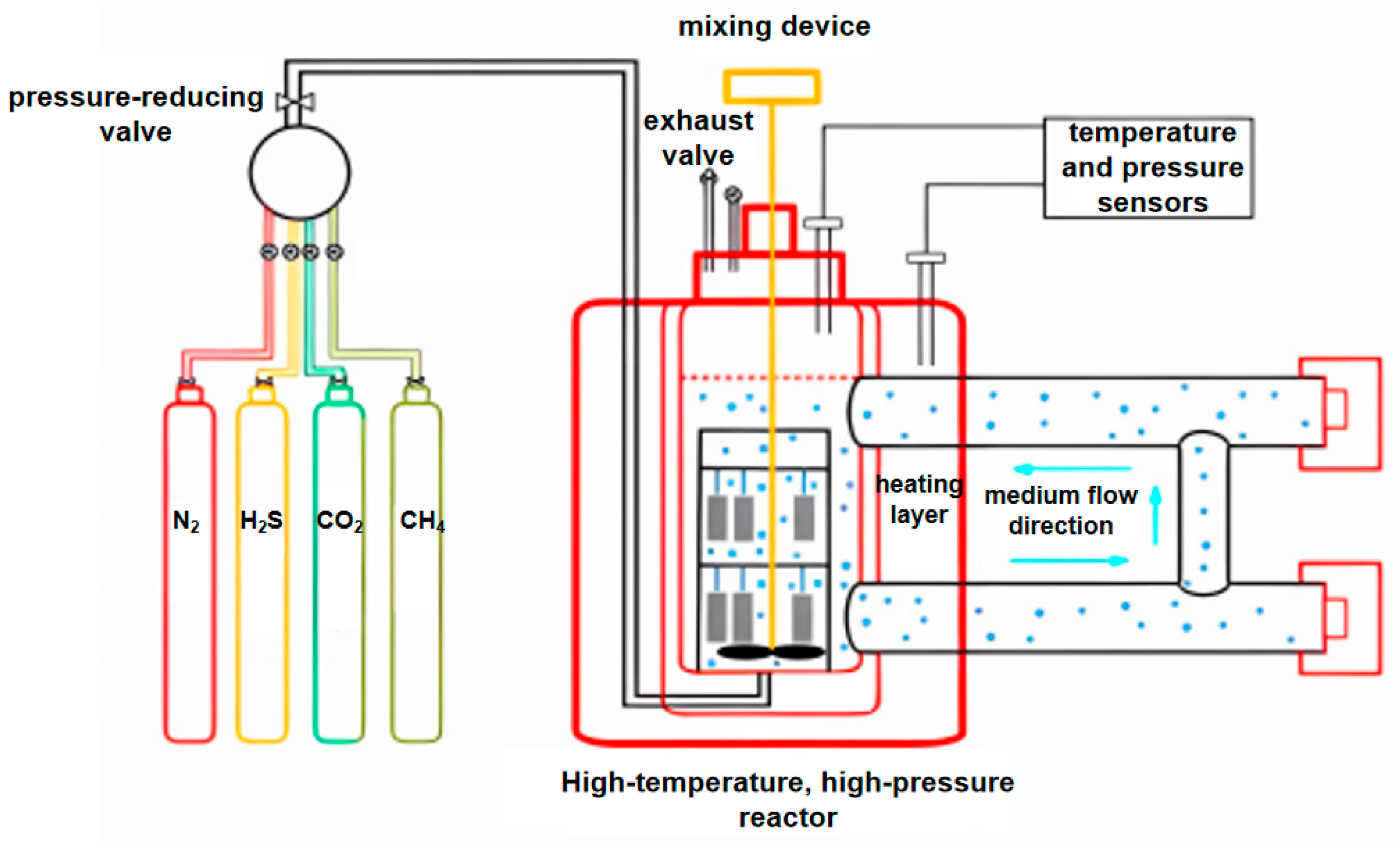 mixing device

pressure-reducing valve

exhaust valve

temperature and pressure sensors

$N_2$

$H_2S$

$CO_2$

$CH_4$

heating layer

medium flow direction

High-temperature, high-pressure reactor