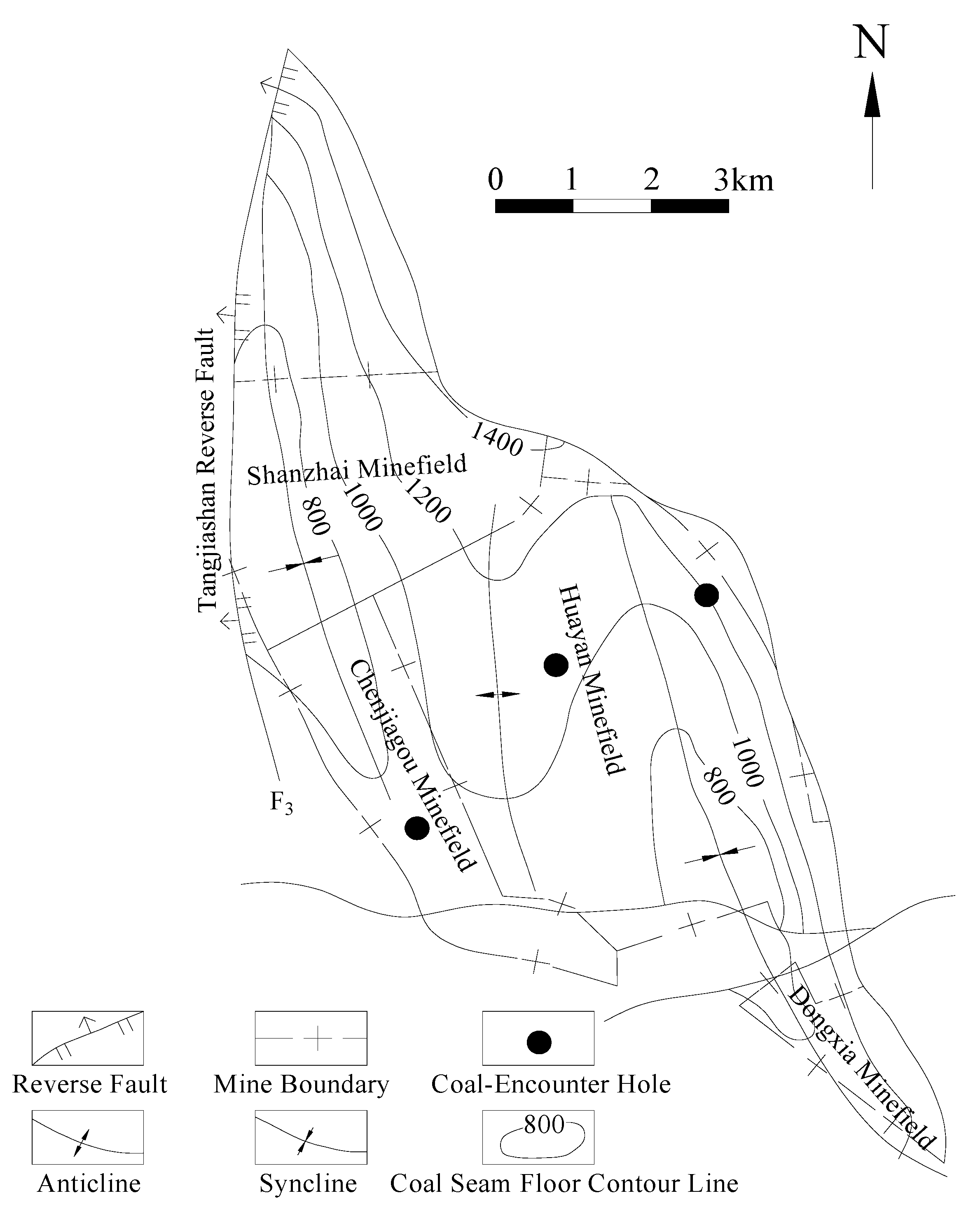 N

0 1 2 3km

Tangjiashan Reverse Fault

1400

Shanzhai Minefield

800

1000

1200

Huayan Minefield

Chenjiagou Minefield

1000

800

$F_3$

Dongxia Minefield

Reverse Fault

Mine Boundary

Coal-Encounter Hole

Anticline

Syncline

800

Coal Seam Floor Contour Line