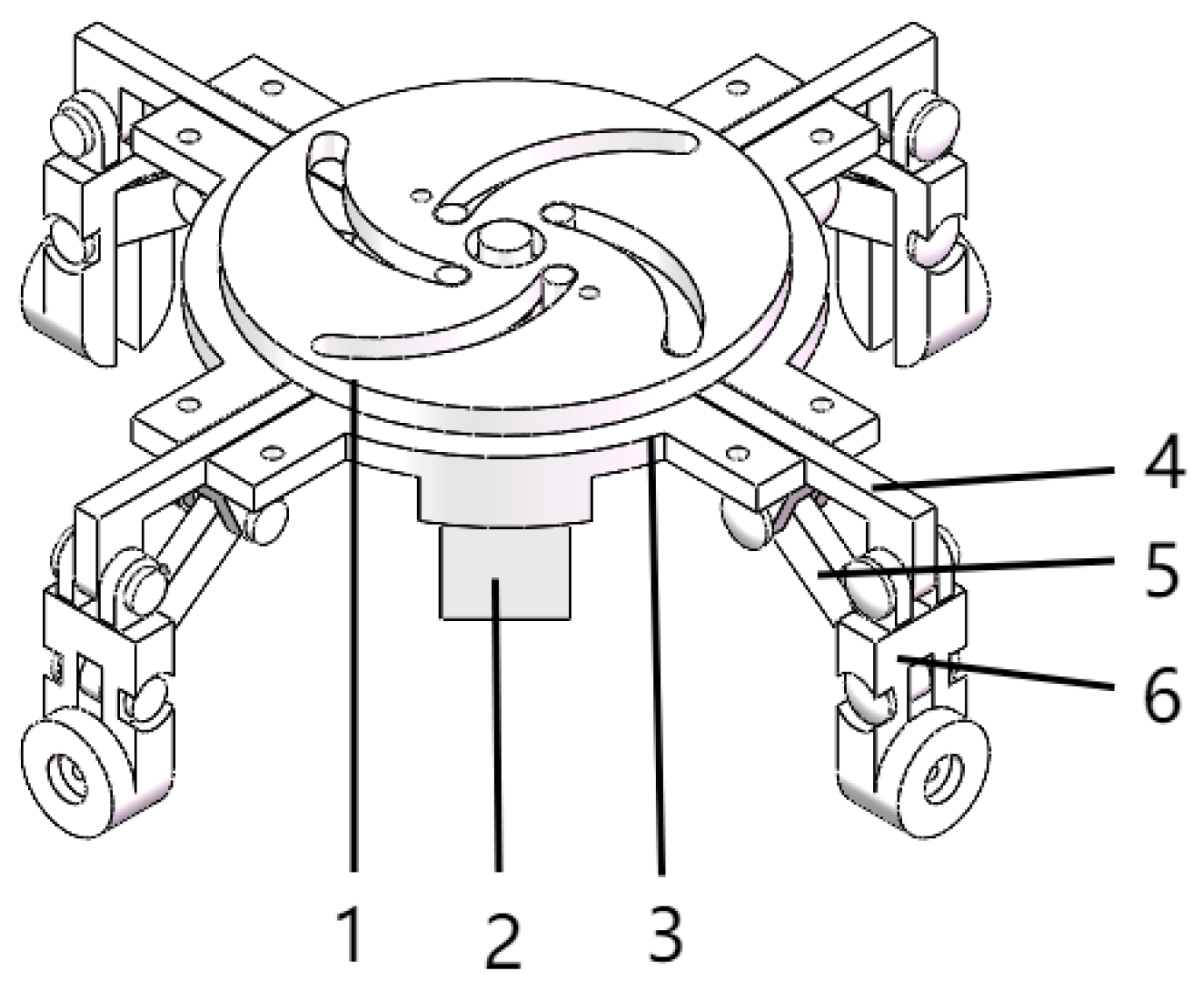 4
5
6
1
2
3