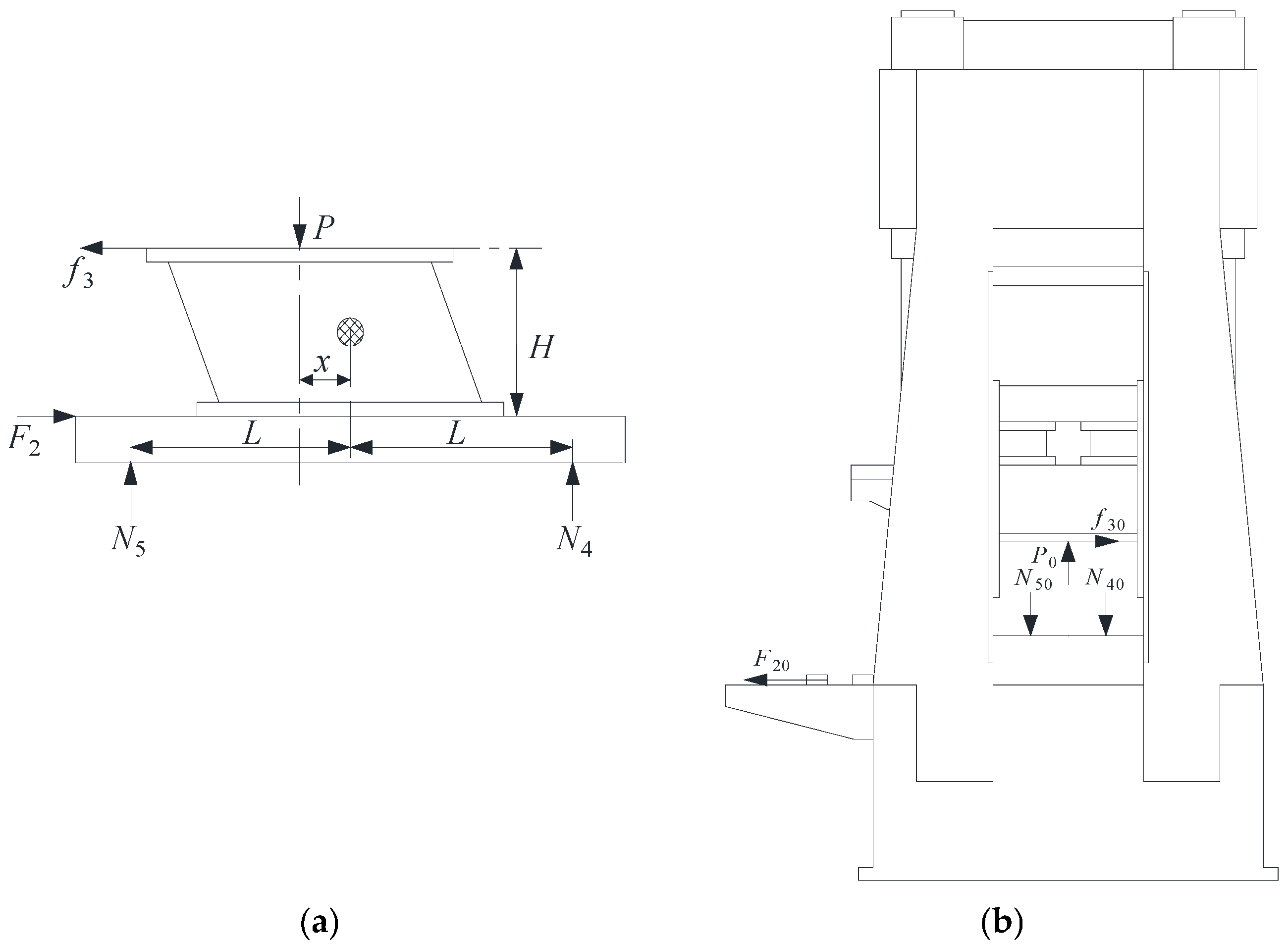 $P$

$f_3$

$H$

$x$

$F_2$

$L$

$L$

$N_5$

$N_4$

(a)

$f_{30}$

$P_0$

$N_{50}$

$N_{40}$

$F_{20}$

(b)