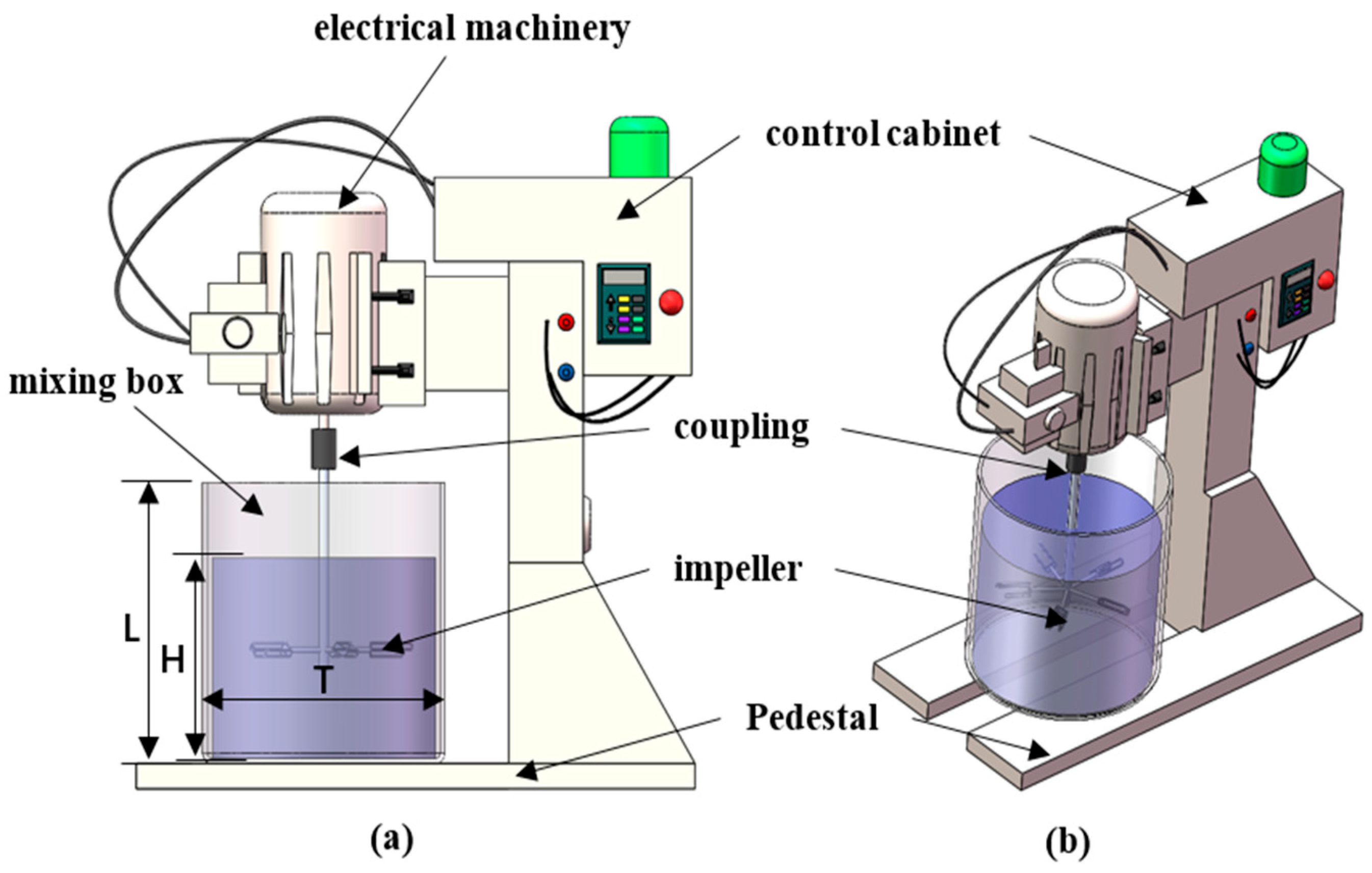 electrical machinery

control cabinet

mixing box

coupling

impeller

L

H

T

Pedestal

(a)

(b)