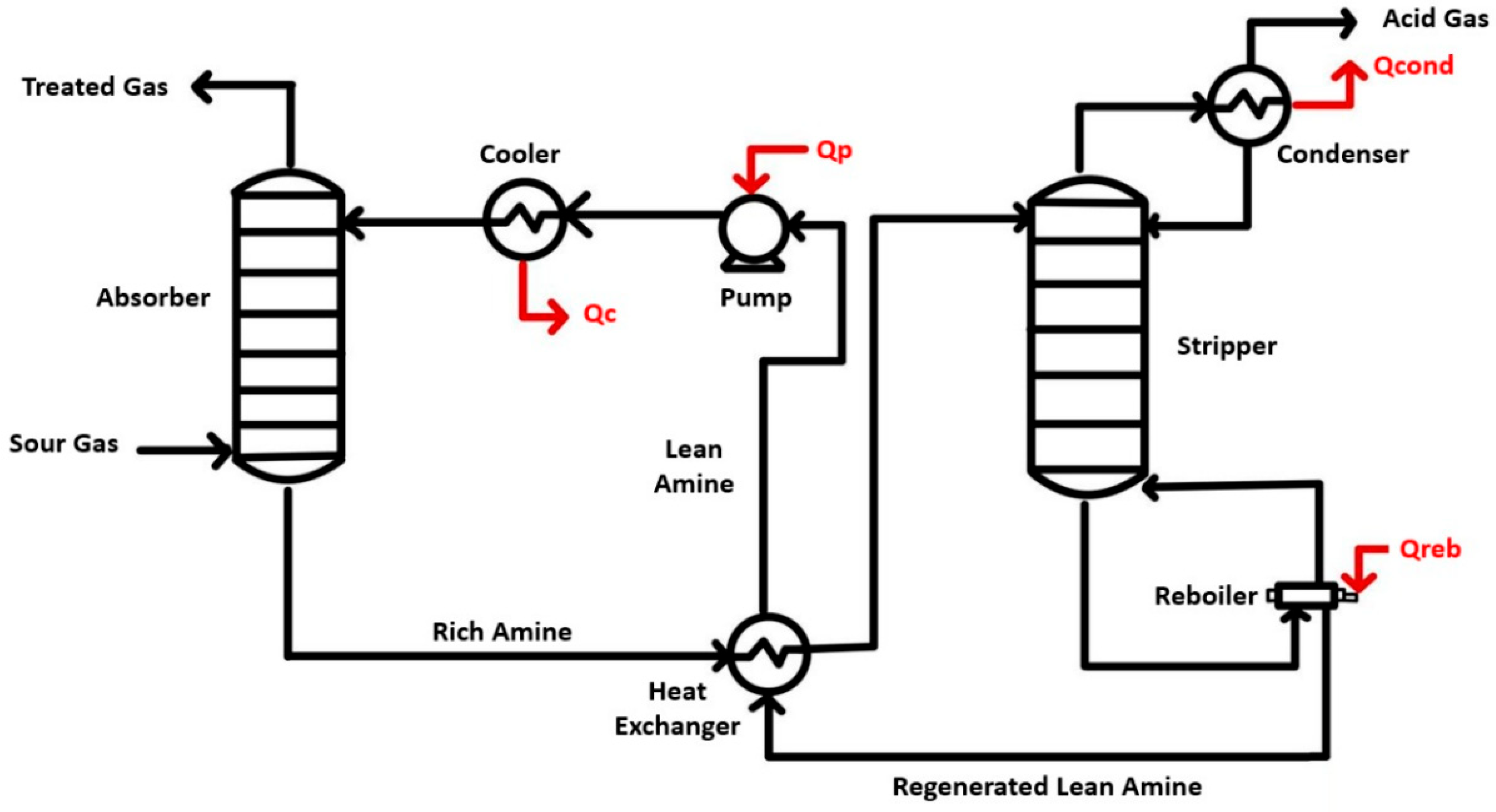 Acid Gas
Qcond
Treated Gas
Cooler
Qp
Condenser
Absorber
Qc
Pump
Stripper
Sour Gas
Lean Amine
Qreb
Reboiler
Rich Amine
Heat Exchanger
Regenerated Lean Amine