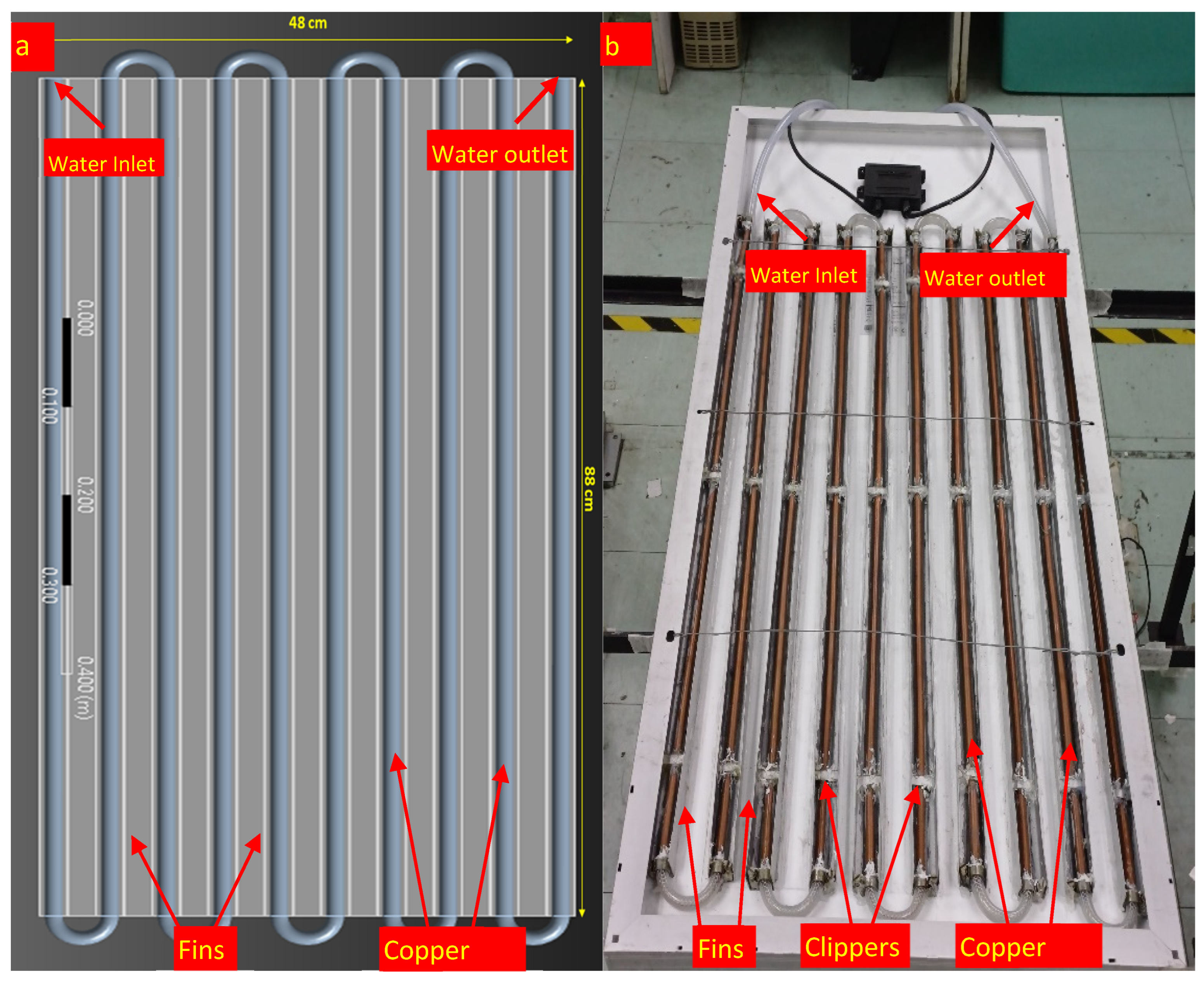 a

48 cm

Water Inlet

Water outlet

0.000

0.100

0.200

0.300

0.400 (m)

88 cm

Fins

Copper

b

Water Inlet

Water outlet

Fins

Clippers

Copper