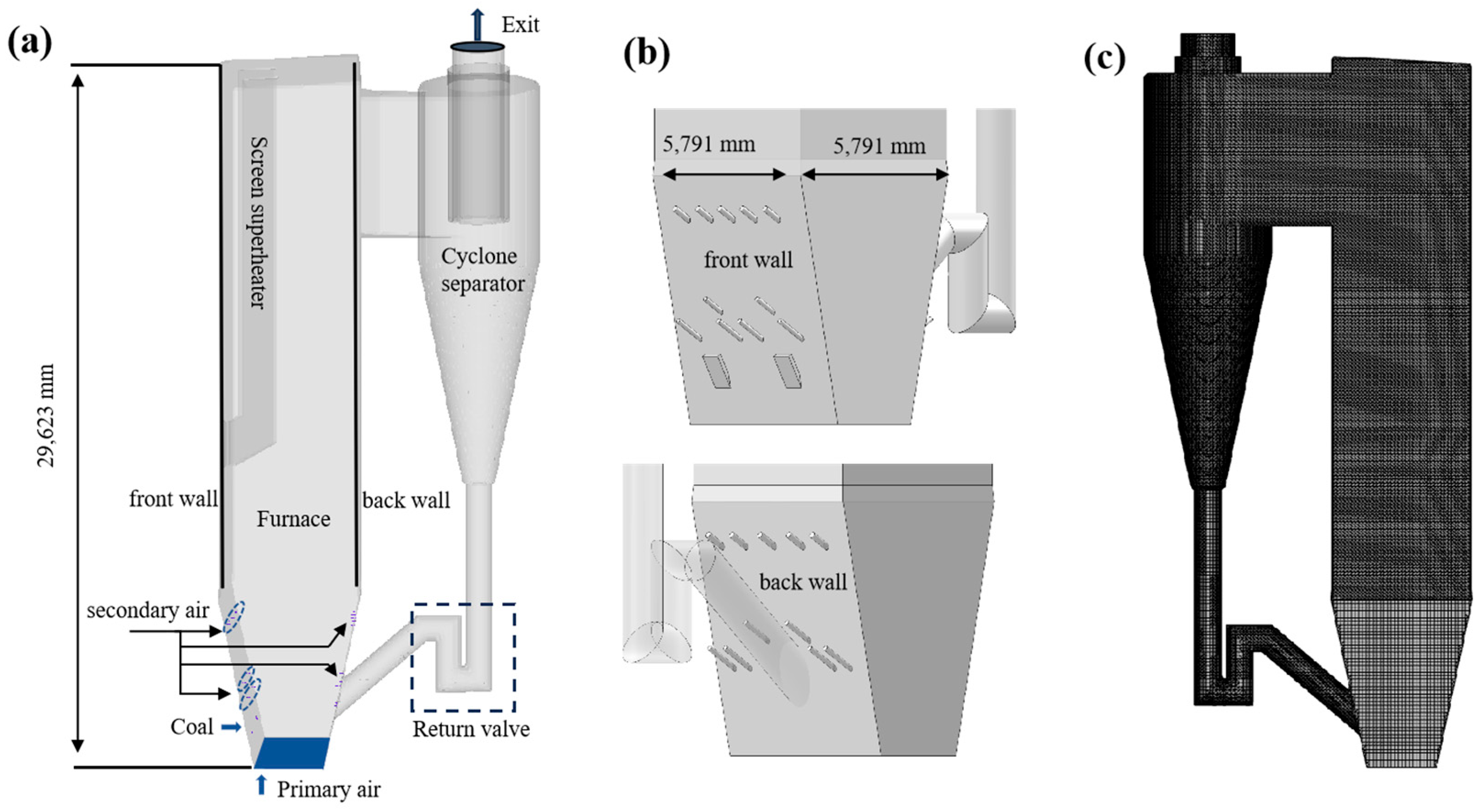 (a)

Exit

29,623 mm

Screen superheater

Cyclone separator

front wall

Furnace

back wall

secondary air

Coal

Return valve

Primary air

(b)

5,791 mm

5,791 mm

front wall

back wall

(c)