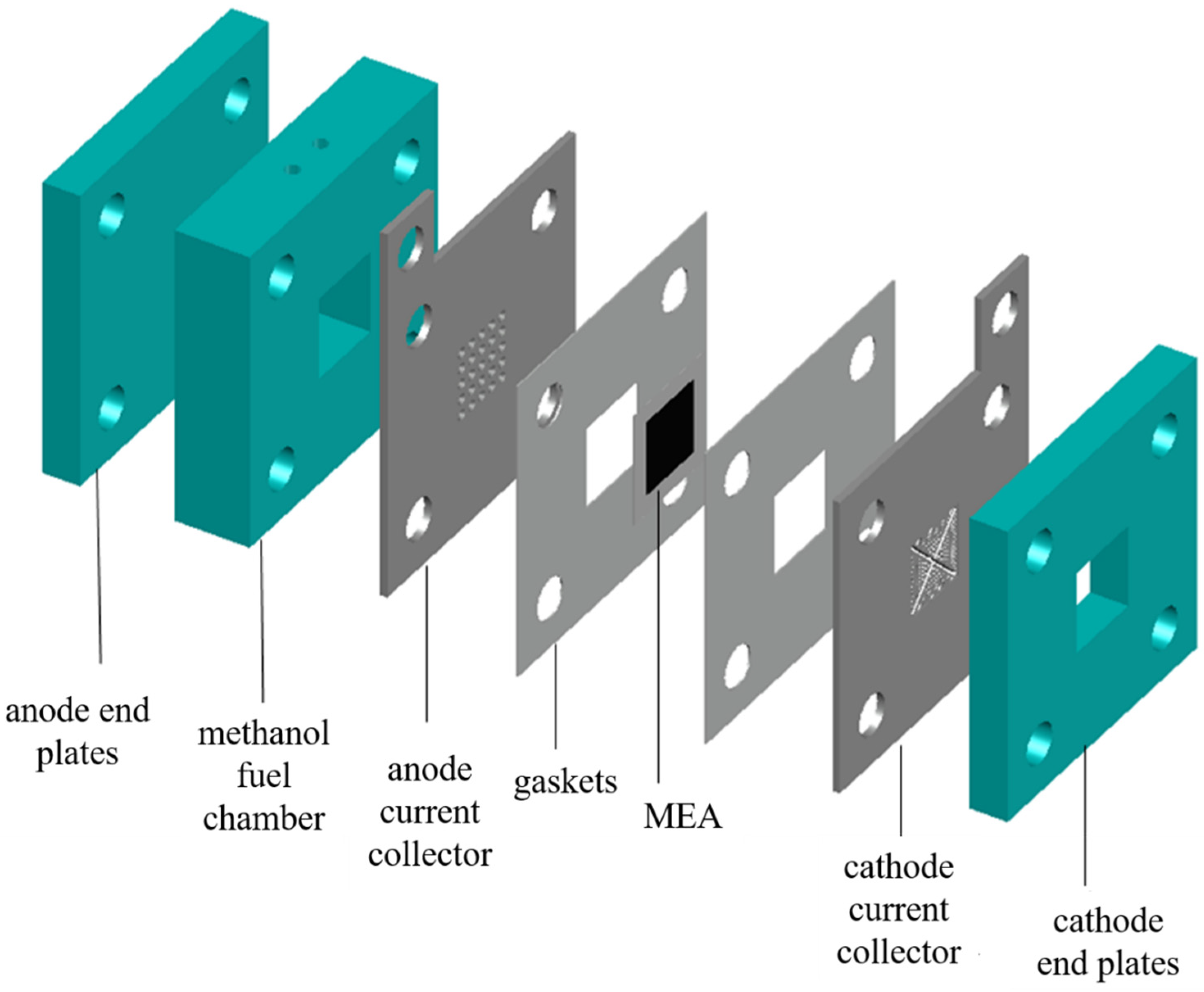 anode end plates

methanol fuel chamber

anode current collector

gaskets

MEA

cathode current collector

cathode end plates