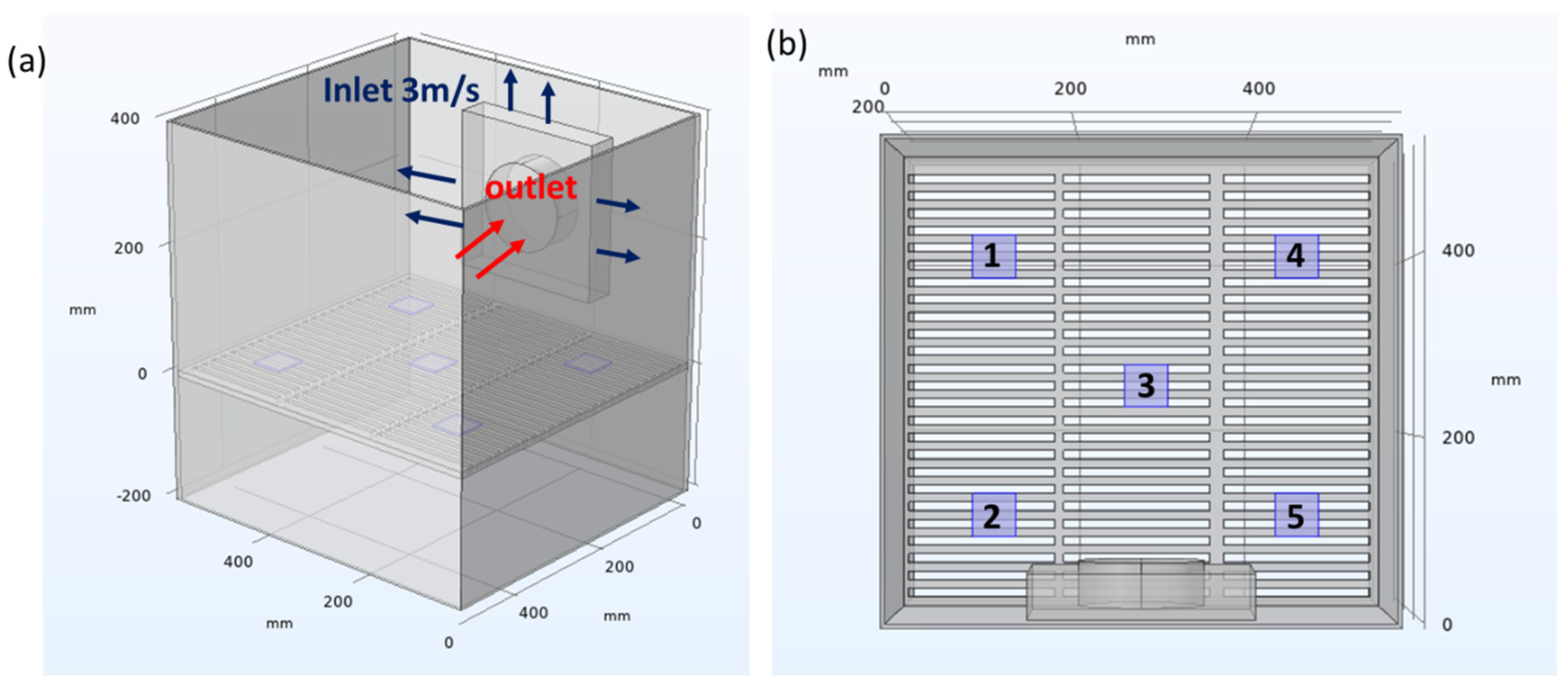 (a)

Inlet 3m/s

outlet

400

200

mm

0

-200

400

200

mm

0

0

200

400

mm

(b)

mm

mm

0

200

400

200

1

4

3

2

5

400

mm

200

0