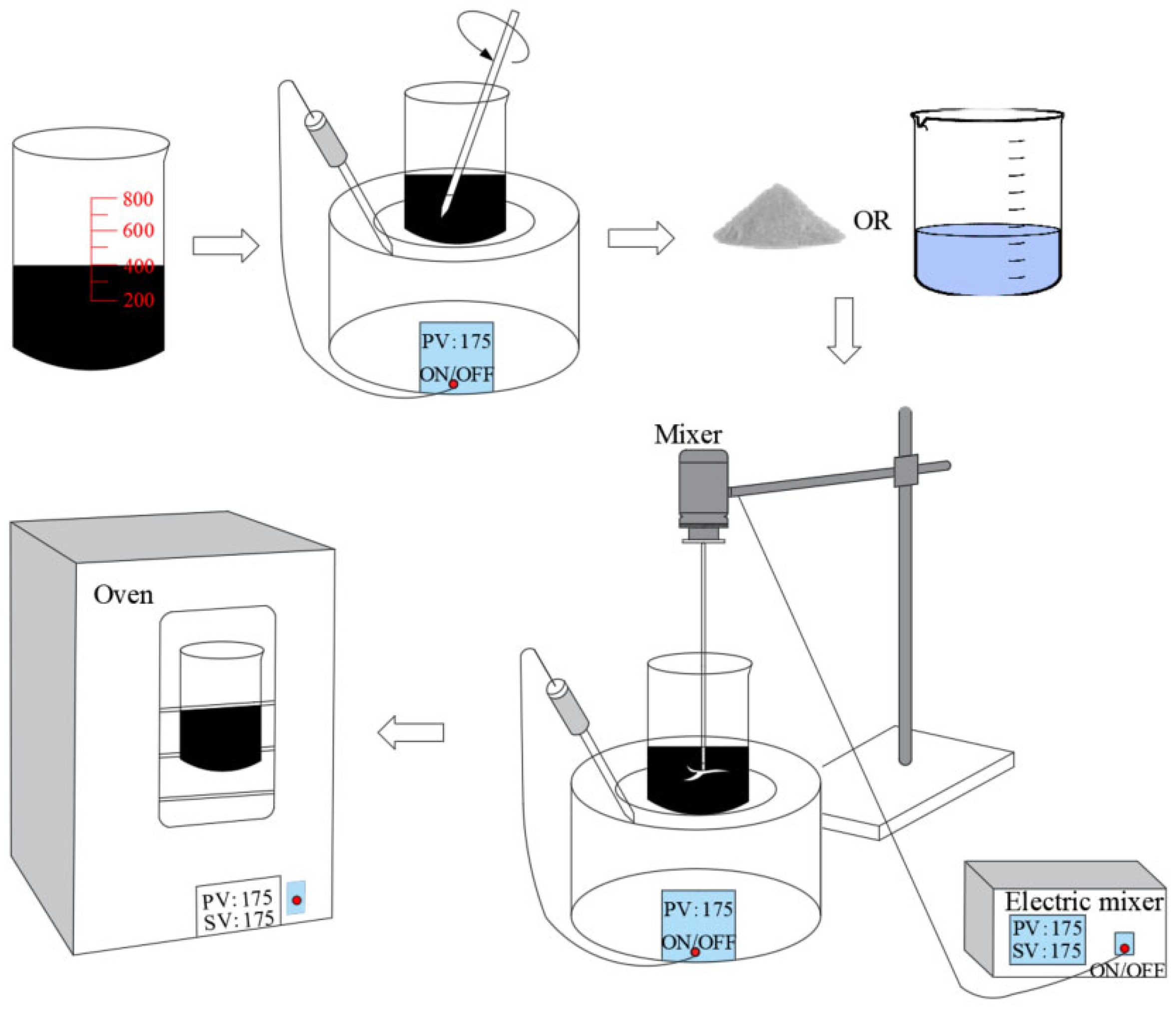 800
600
400
200

PV: 175
ON/OFF

OR

Mixer

Oven

PV: 175
SV: 175

PV: 175
ON/OFF

Electric mixer
PV: 175
SV: 175
ON/OFF