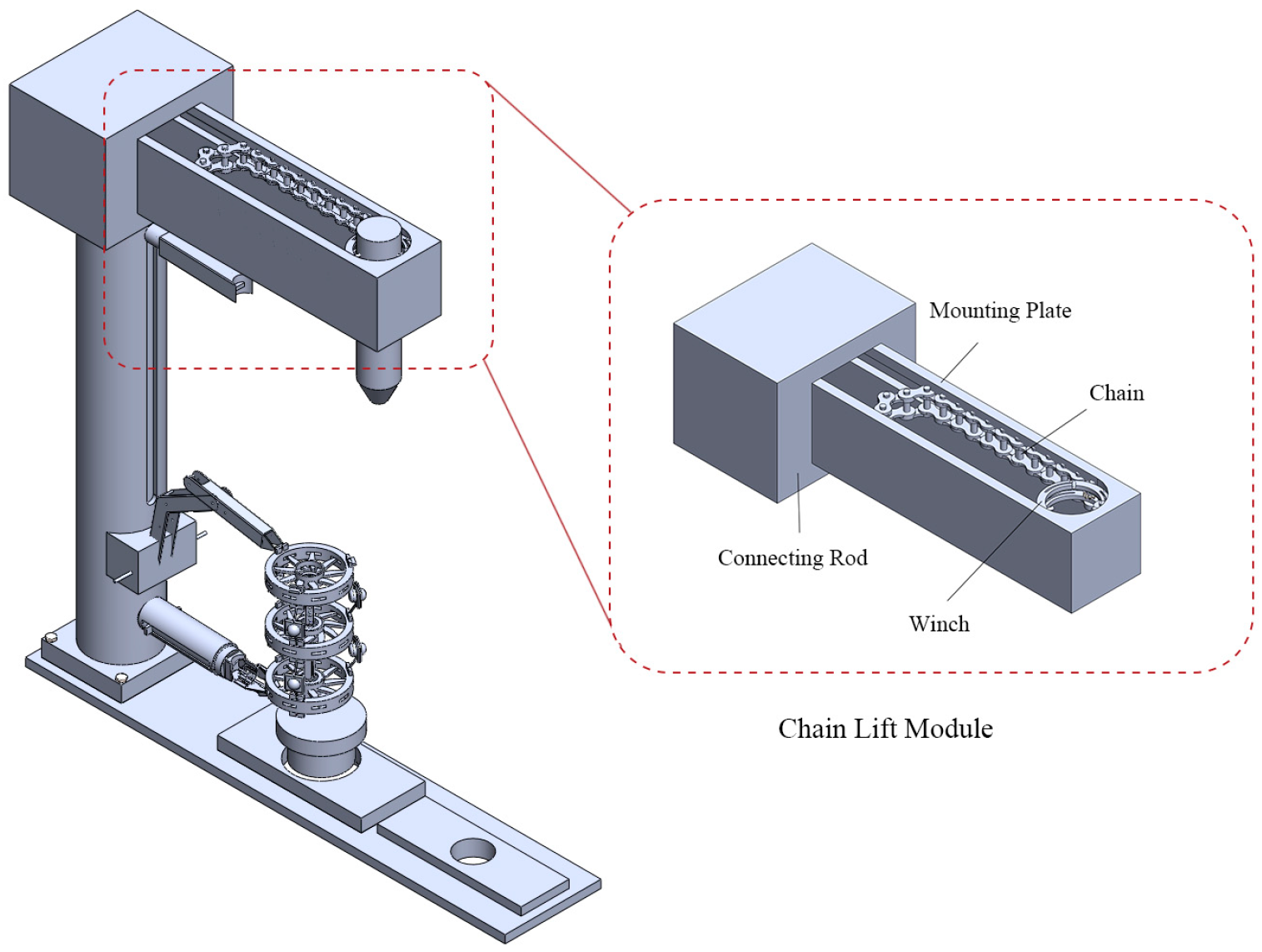 Mounting Plate

Chain

Connecting Rod

Winch

Chain Lift Module