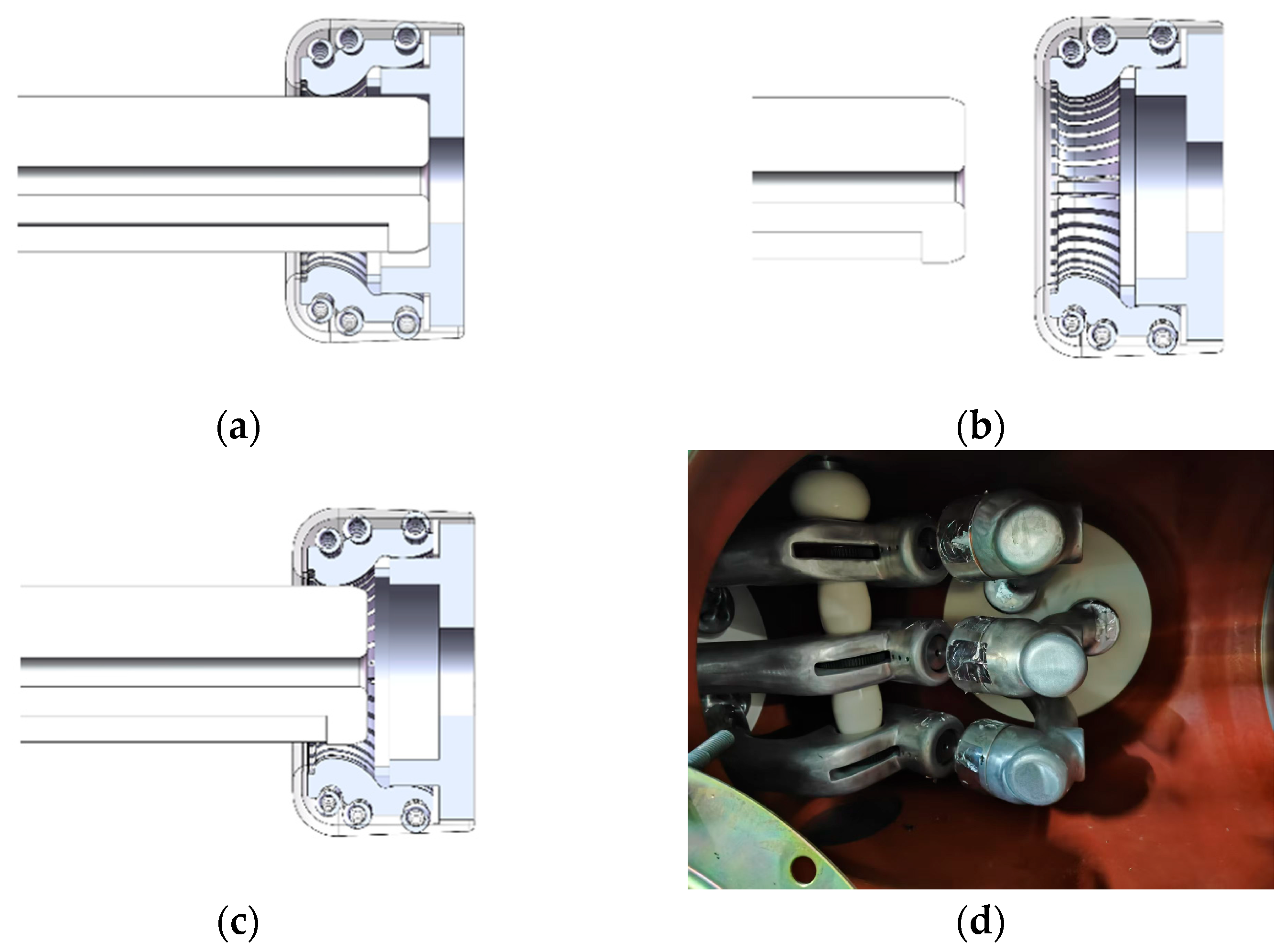 (a)

(b)

(c)

(d)