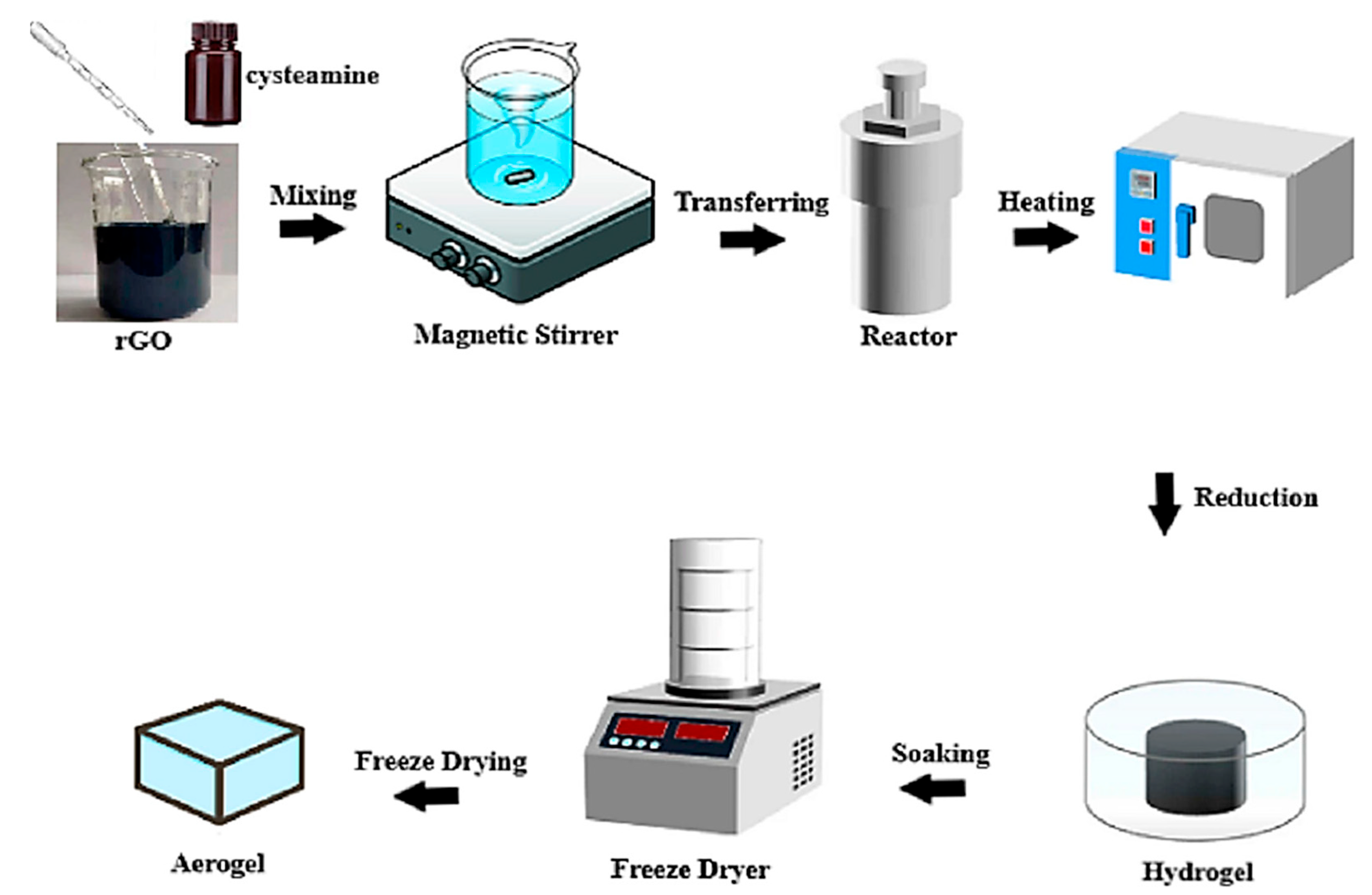 cysteamine

rGO

Mixing

Magnetic Stirrer

Transferring

Reactor

Heating

Reduction

Hydrogel

Soaking

Freeze Dryer

Freeze Drying

Aerogel