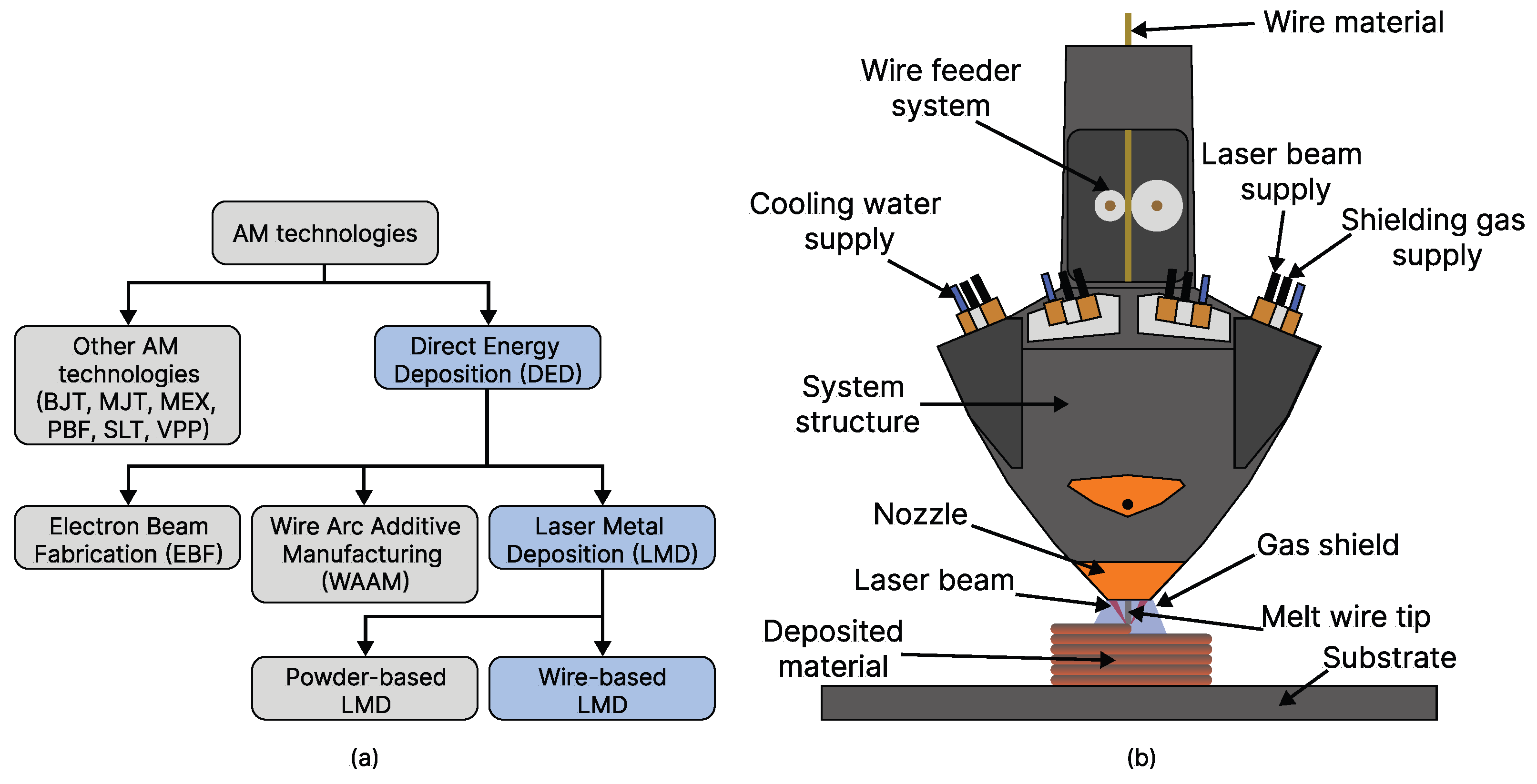 AM technologies

Other AM technologies (BJT, MJT, MEX, PBF, SLT, VPP)

Direct Energy Deposition (DED)

Electron Beam Fabrication (EBF)

Wire Arc Additive Manufacturing (WAAM)

Laser Metal Deposition (LMD)

Powder-based LMD

Wire-based LMD

(a)

Wire material

Wire feeder system

Laser beam supply

Cooling water supply

Shielding gas supply

System structure

Nozzle

Gas shield

Laser beam

Melt wire tip

Deposited material

Substrate

(b)