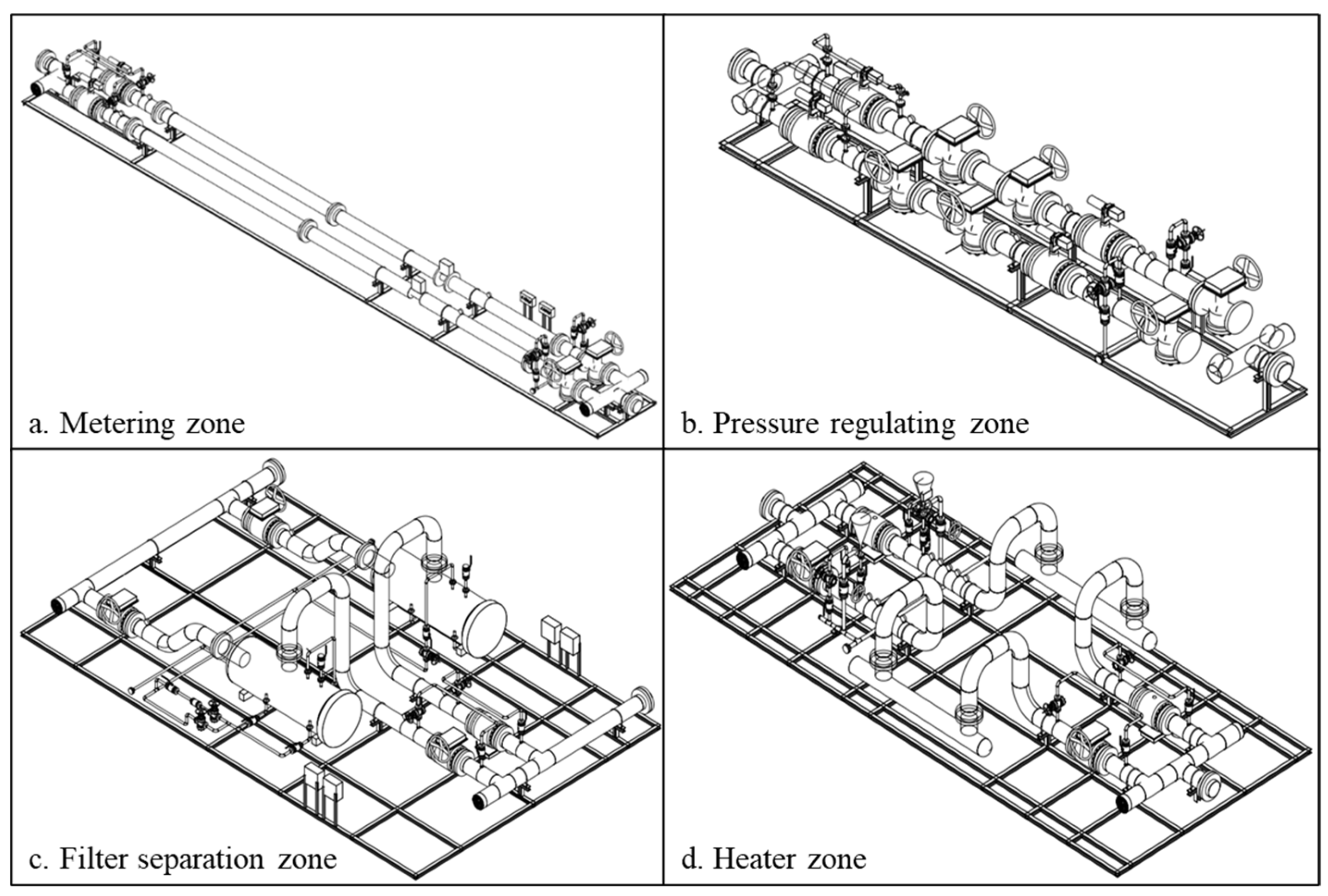 a. Metering zone

b. Pressure regulating zone

c. Filter separation zone

d. Heater zone