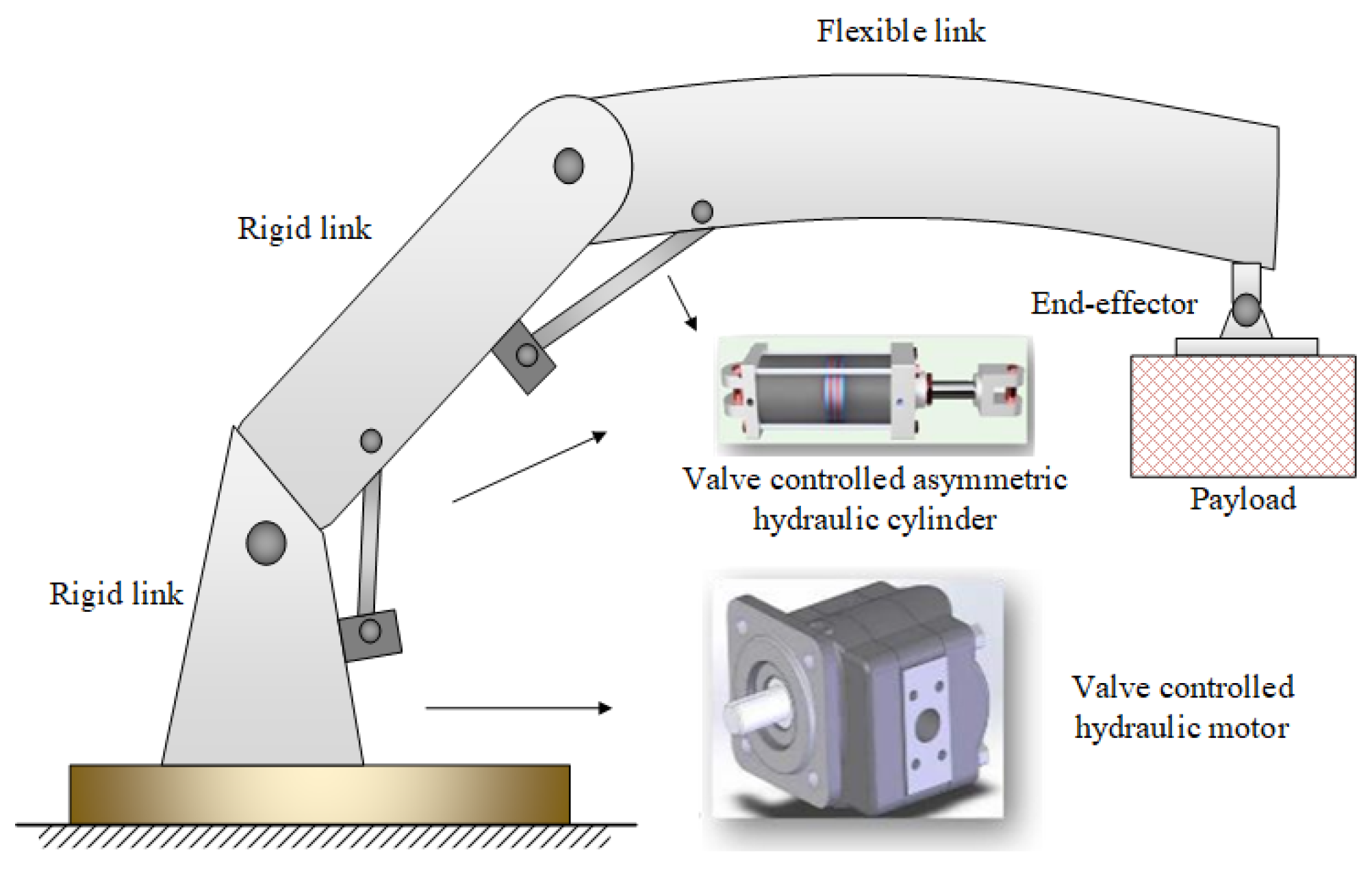 Flexible link

Rigid link

End-effector

Valve controlled asymmetric hydraulic cylinder

Payload

Rigid link

Valve controlled hydraulic motor