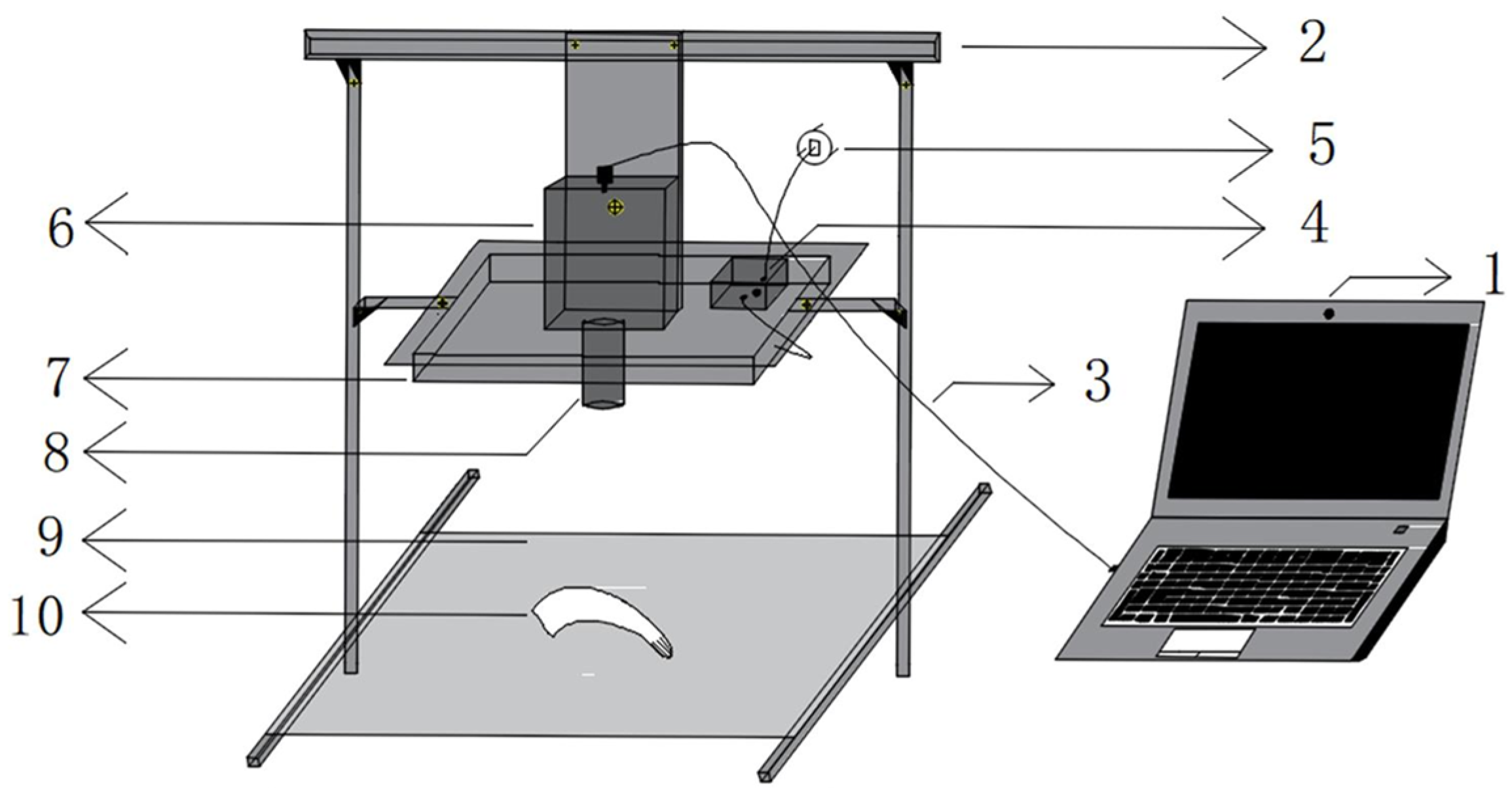 2
5
6
4
1
7
3
8
9
10