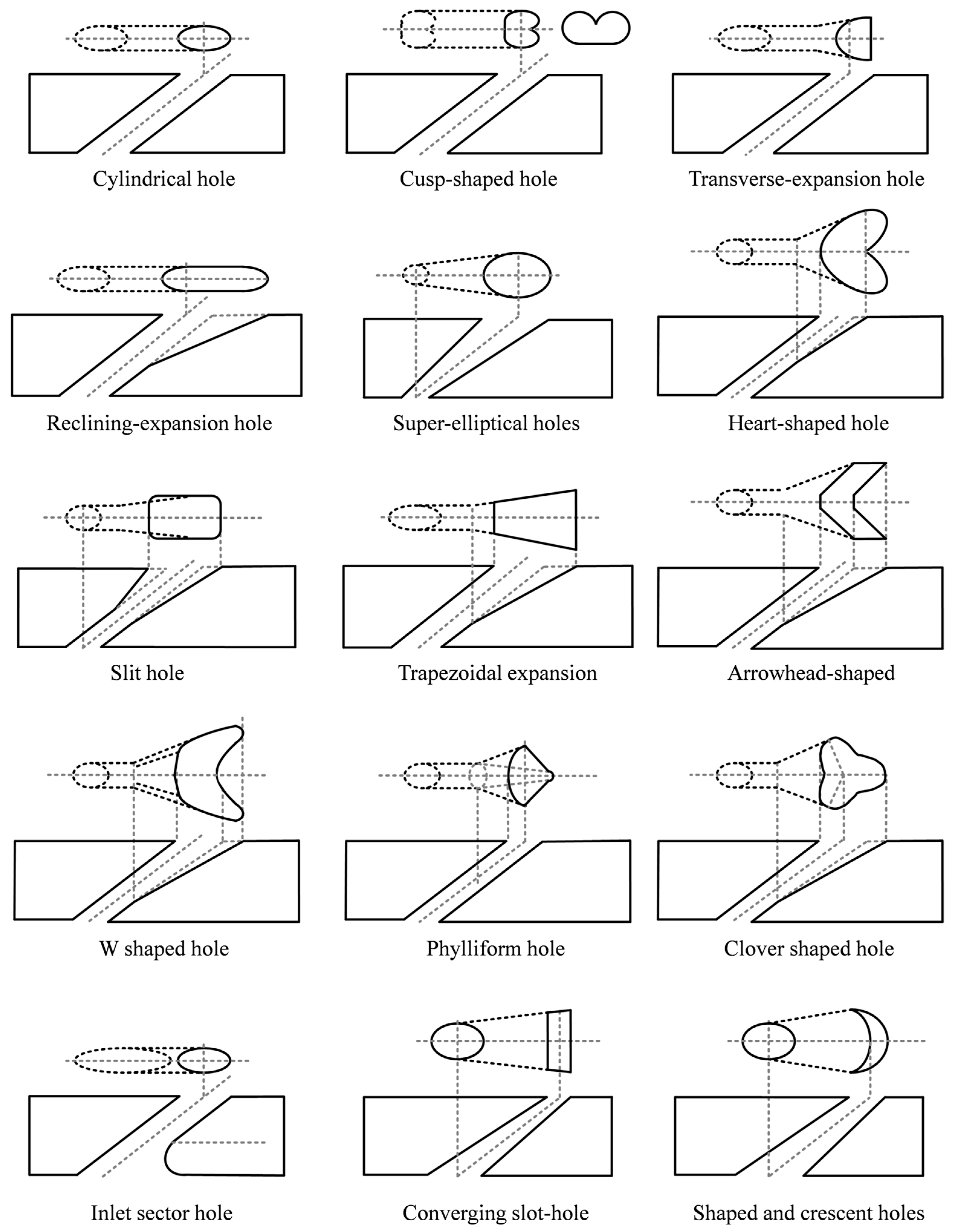 Cylindrical hole

Cusp-shaped hole

Transverse-expansion hole

Reclining-expansion hole

Super-elliptical holes

Heart-shaped hole

Slit hole

Trapezoidal expansion

Arrowhead-shaped

W shaped hole

Phylliform hole

Clover shaped hole

Inlet sector hole

Converging slot-hole

Shaped and crescent holes