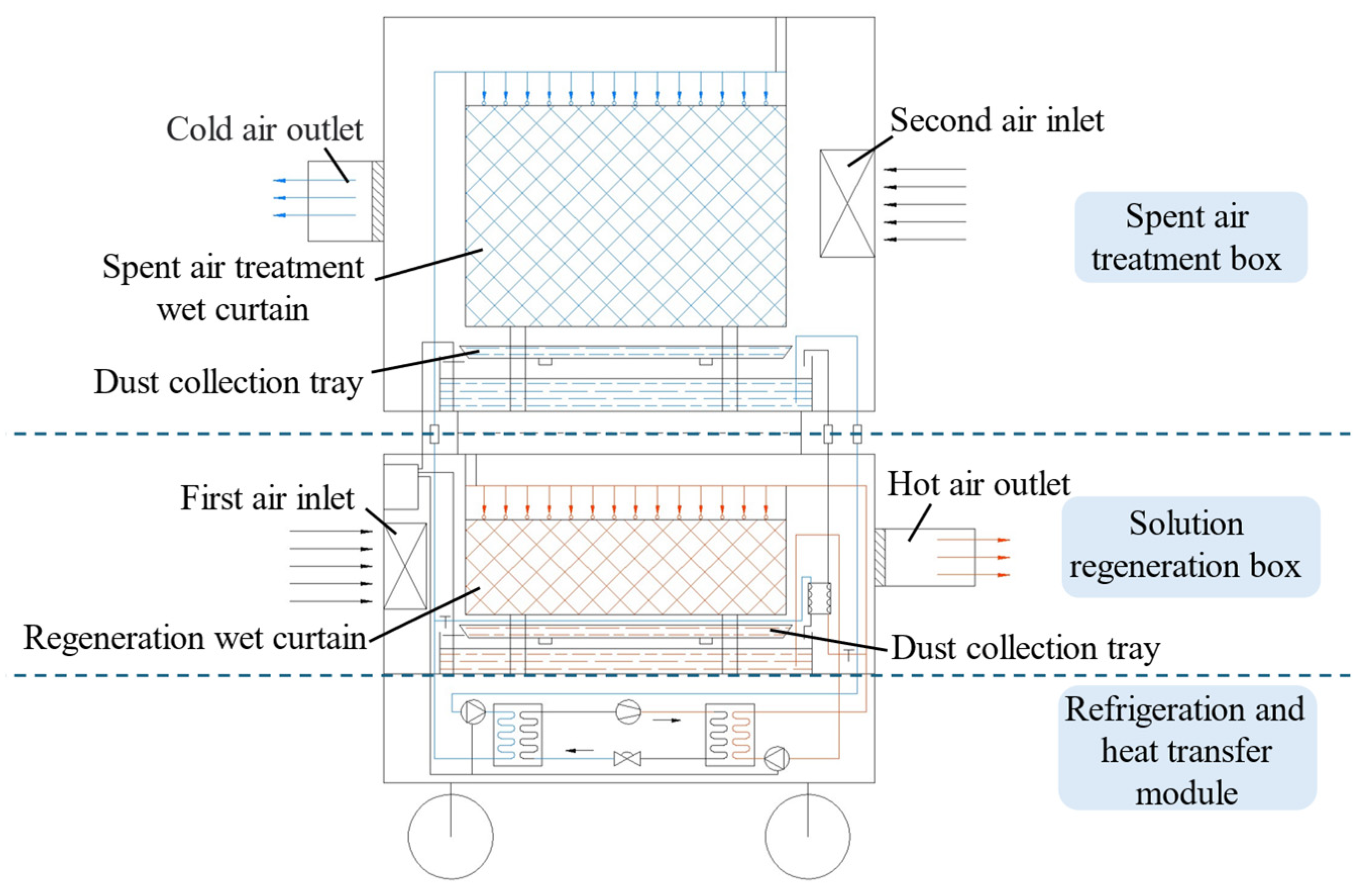 Cold air outlet

Second air inlet

Spent air treatment box

Spent air treatment wet curtain

Dust collection tray

First air inlet

Hot air outlet

Solution regeneration box

Regeneration wet curtain

Dust collection tray

Refrigeration and heat transfer module