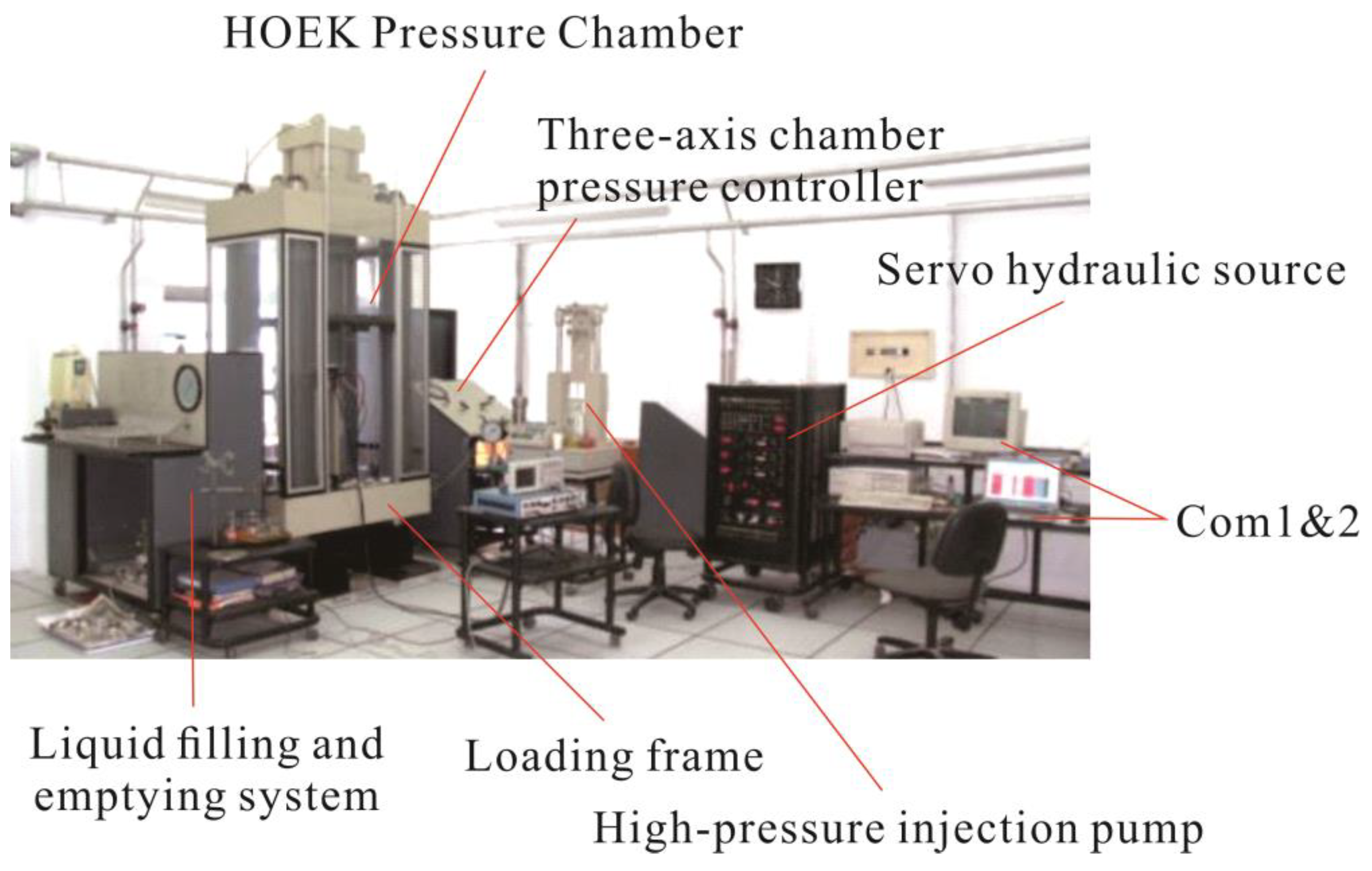 HOEK Pressure Chamber

Three-axis chamber pressure controller

Servo hydraulic source

Com1&2

Liquid filling and emptying system

Loading frame

High-pressure injection pump