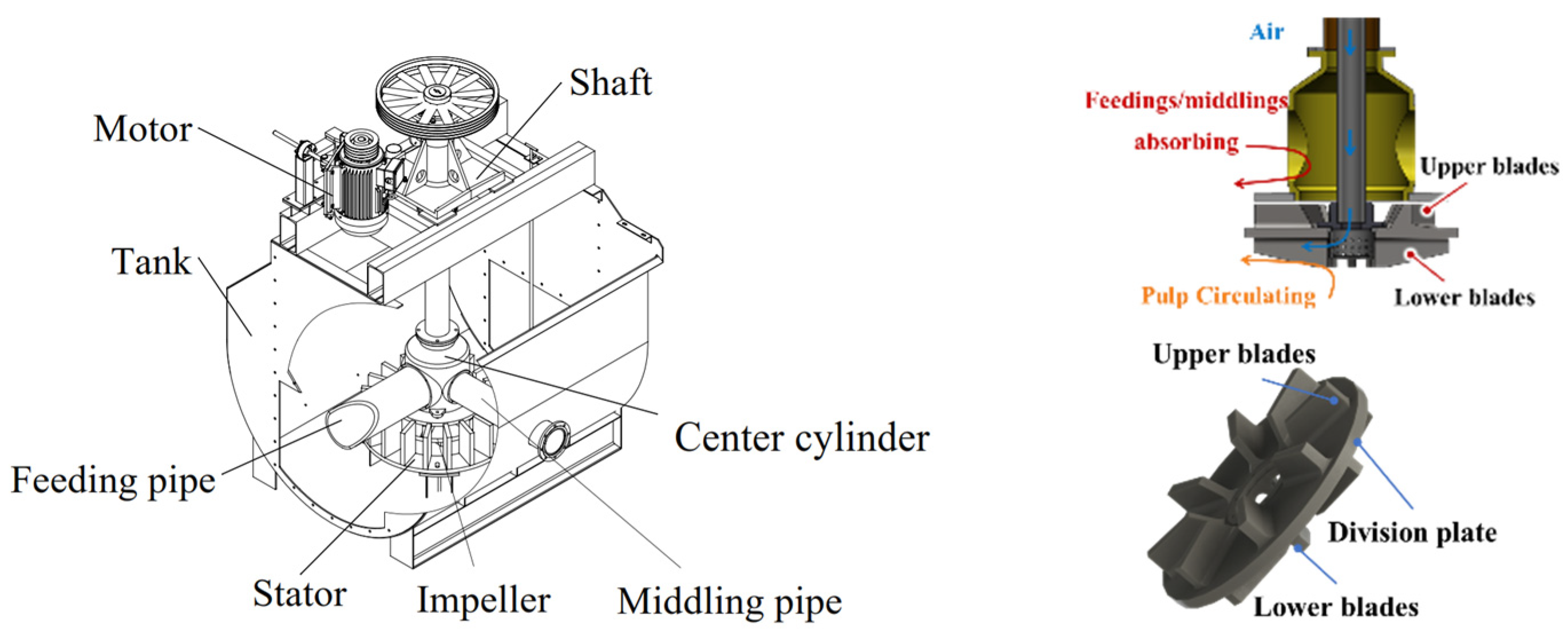 Shaft
Motor
Tank
Center cylinder
Feeding pipe
Stator
Impeller
Middling pipe

Air
Feedings/middlings
absorbing
Upper blades
Pulp Circulating
Lower blades

Upper blades
Division plate
Lower blades