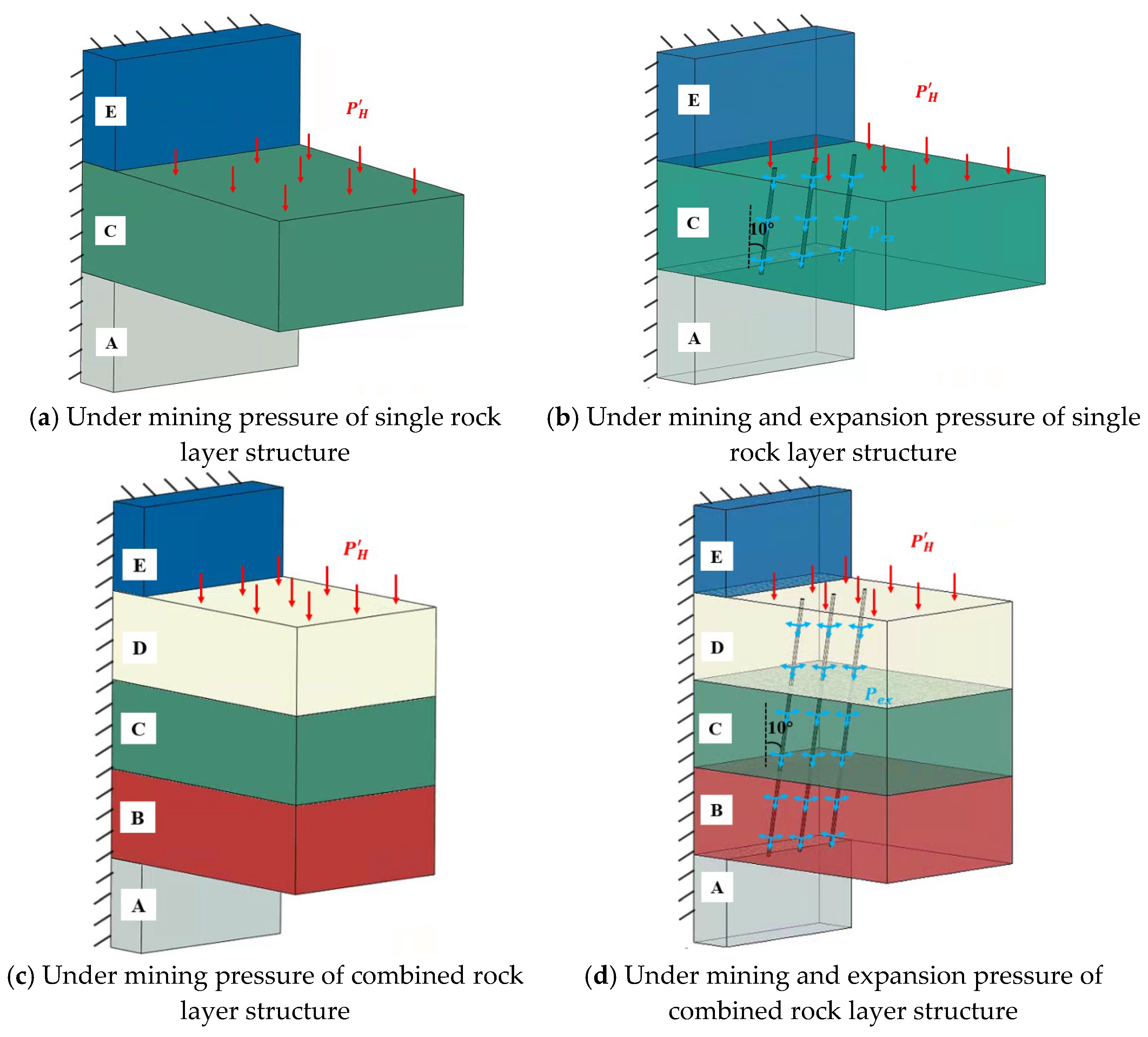 E

$P'_H$

C

A

(a) Under mining pressure of single rock layer structure

E

$P'_H$

C

10°

$P_{ex}$

A

(b) Under mining and expansion pressure of single rock layer structure

E

$P'_H$

D

C

B

A

(c) Under mining pressure of combined rock layer structure

E

$P'_H$

D

$P_{ex}$

C

10°

B

A

(d) Under mining and expansion pressure of combined rock layer structure