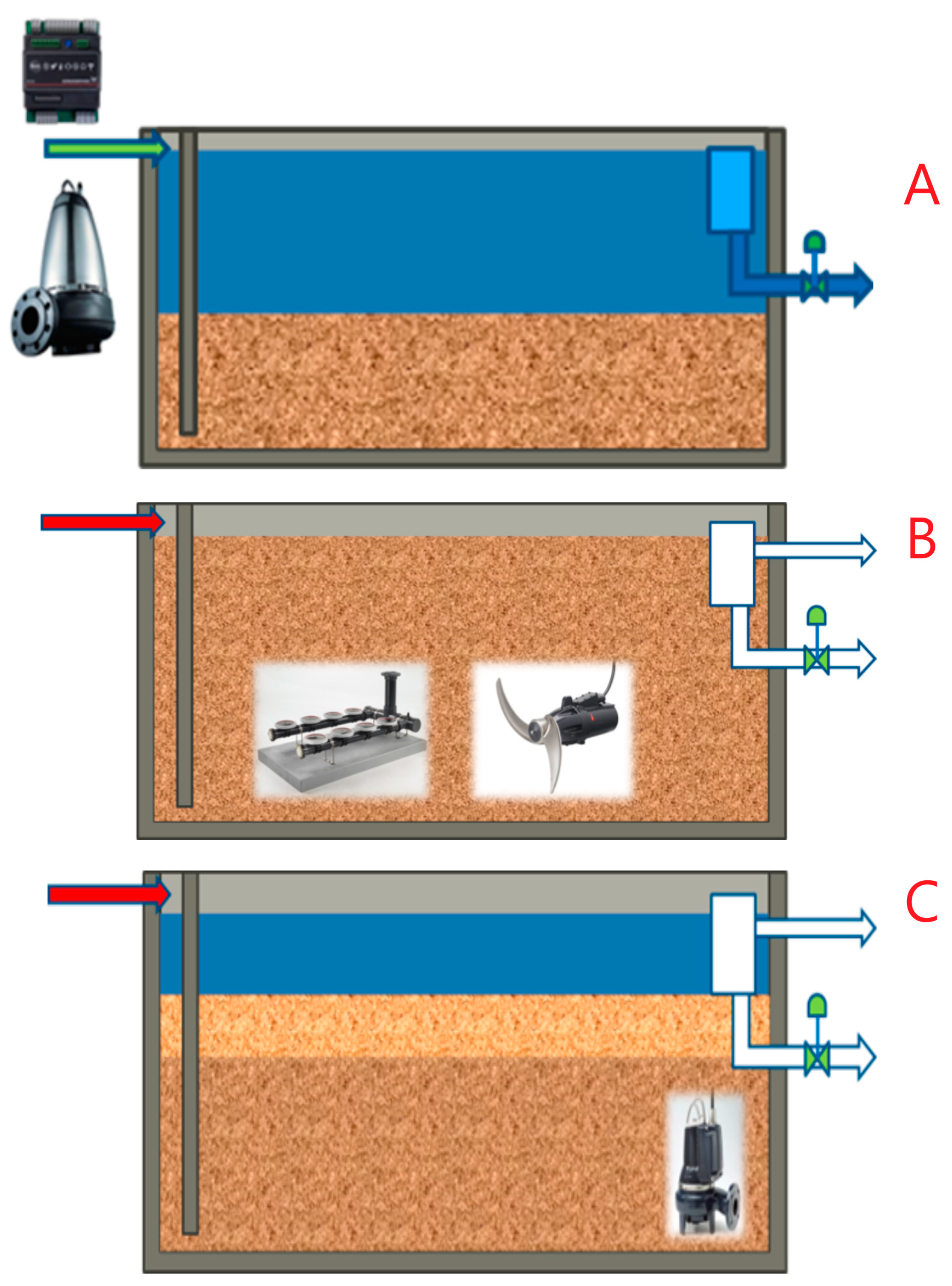 A

B

C