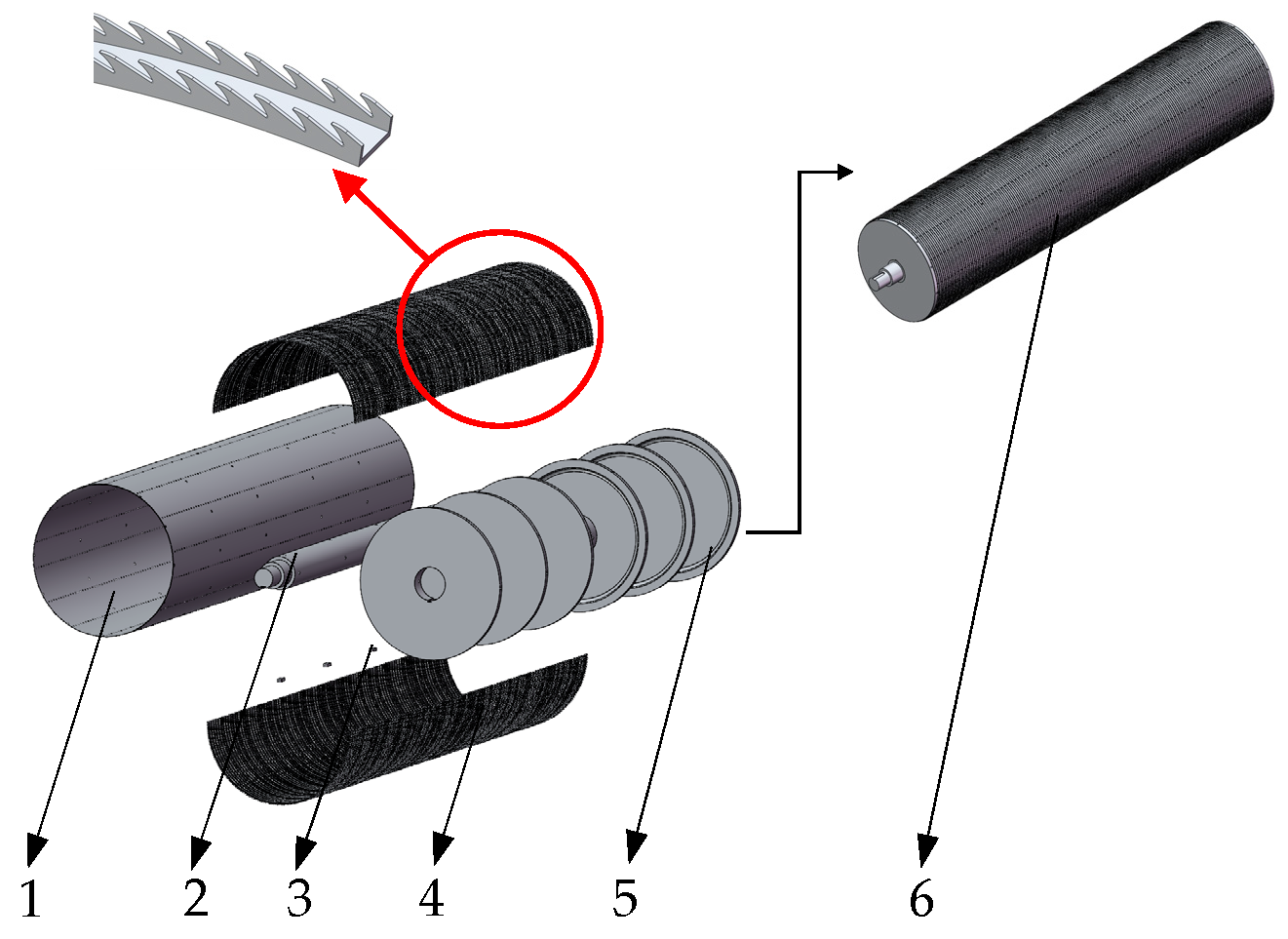 1 2 3 4 5 6