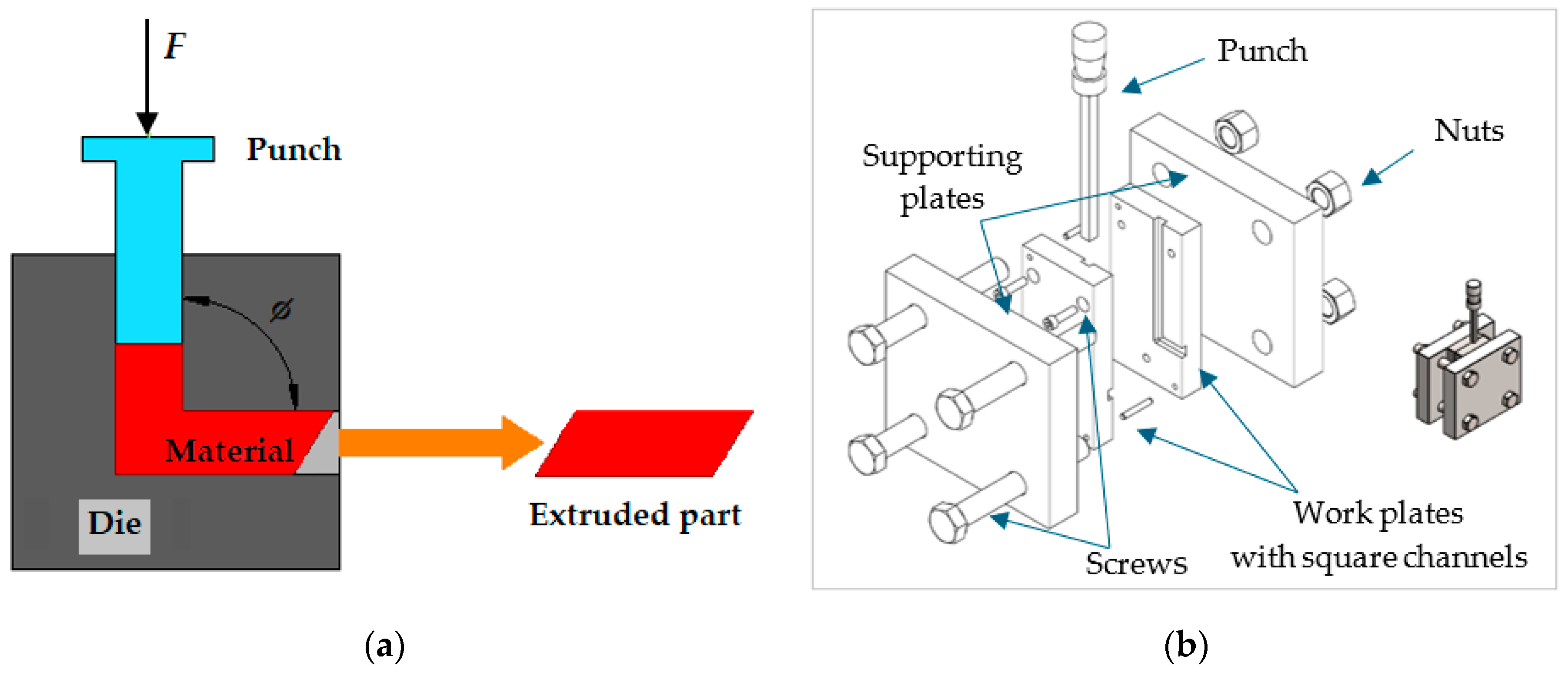 $F$

Punch

$\phi$

Material

Die

Extruded part

(a)

Punch

Nuts

Supporting plates

Work plates with square channels

Screws

(b)