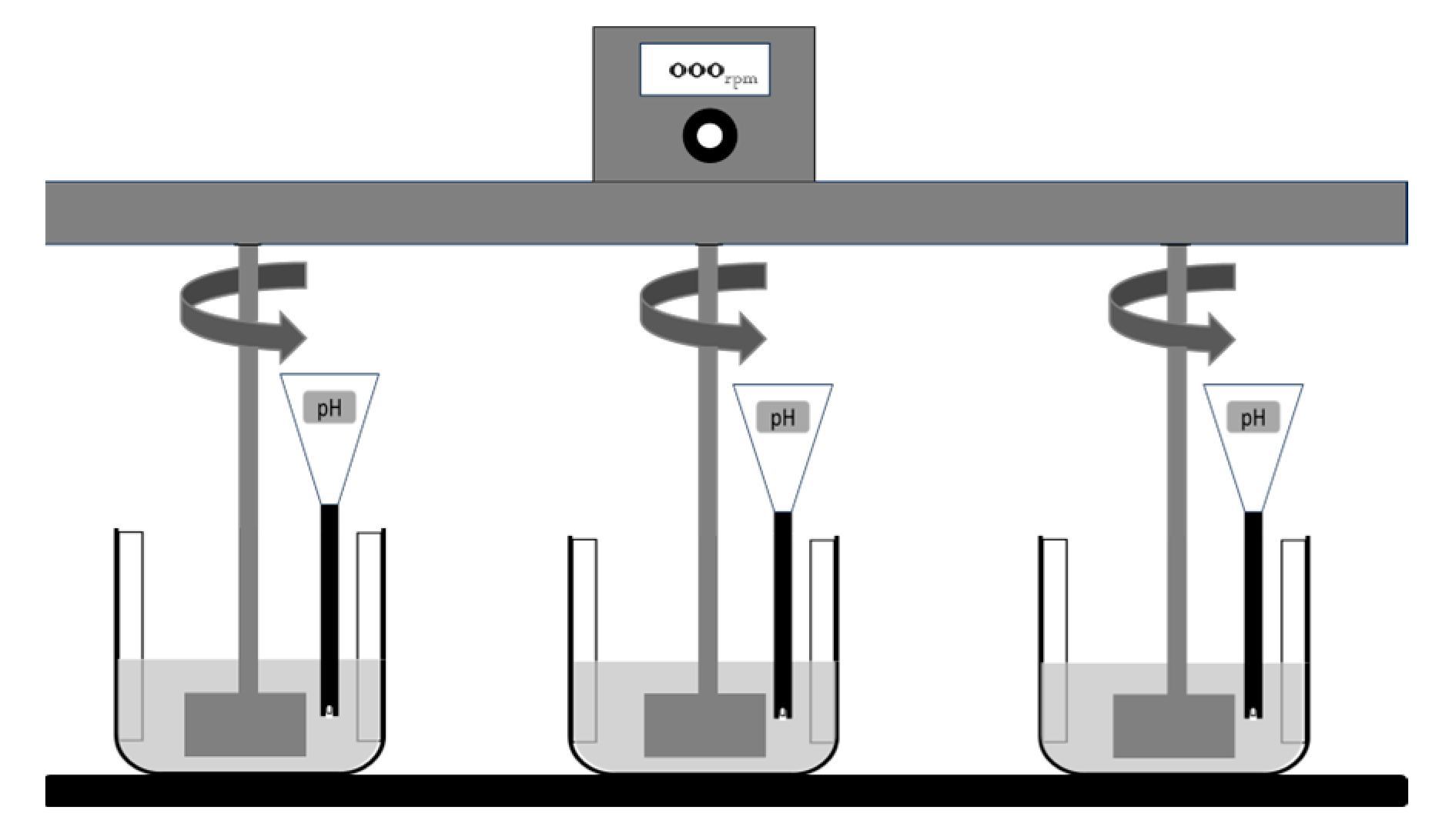 000rpm

pH

pH

pH