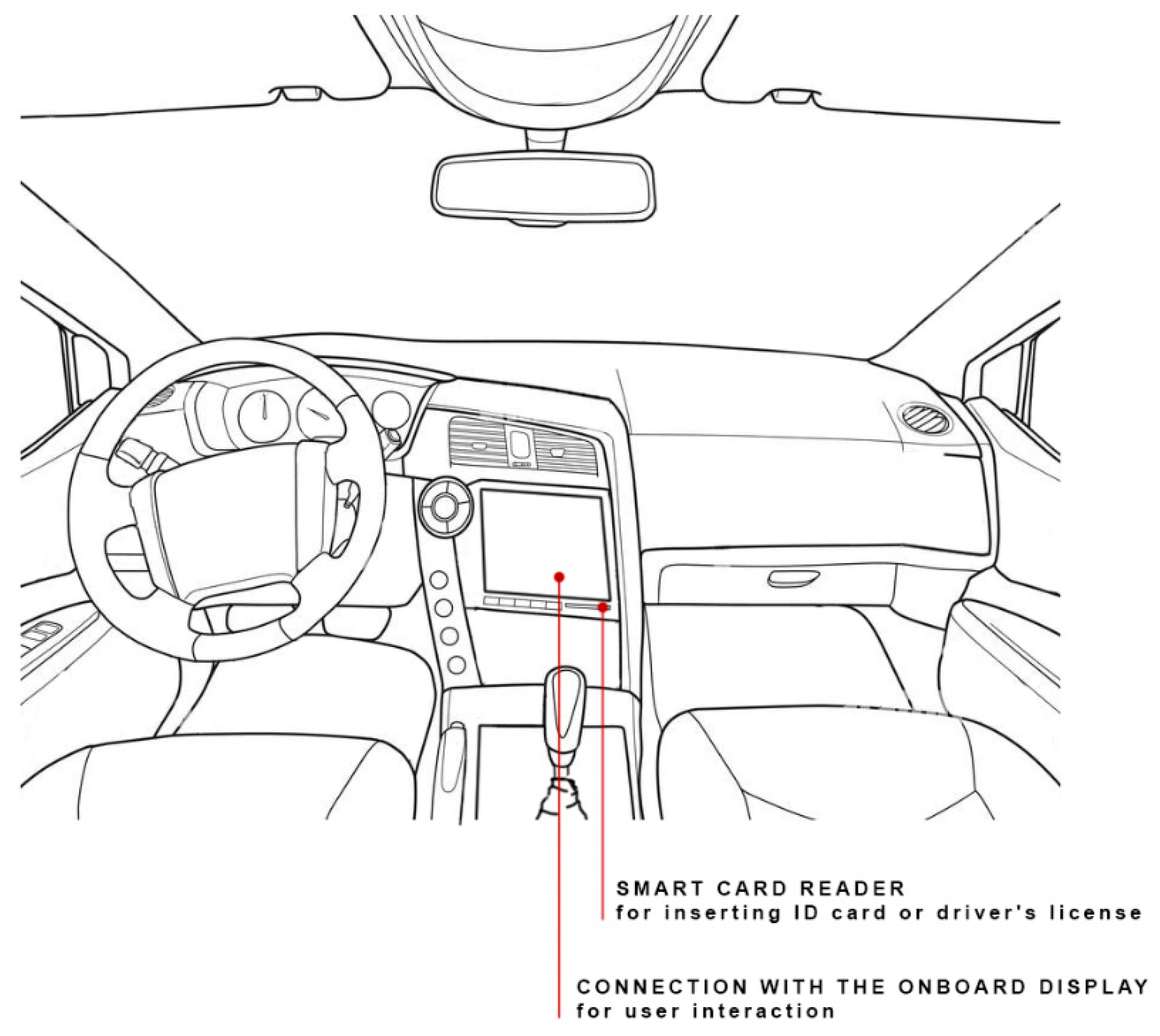 SMART CARD READER
for inserting ID card or driver's license

CONNECTION WITH THE ONBOARD DISPLAY
for user interaction