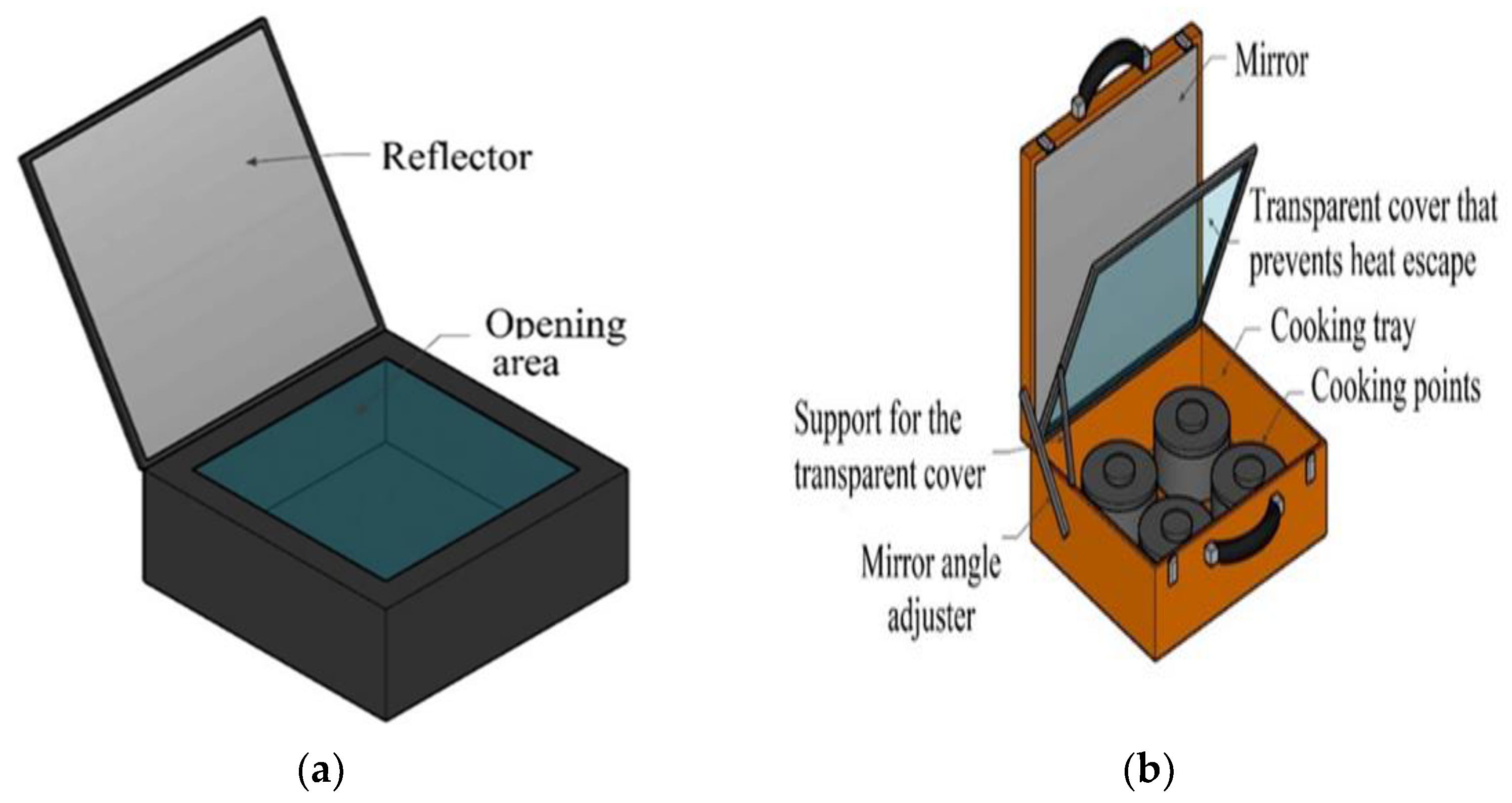 Reflector

Opening area

(a)

Mirror

Transparent cover that prevents heat escape

Cooking tray

Cooking points

Support for the transparent cover

Mirror angle adjuster

(b)