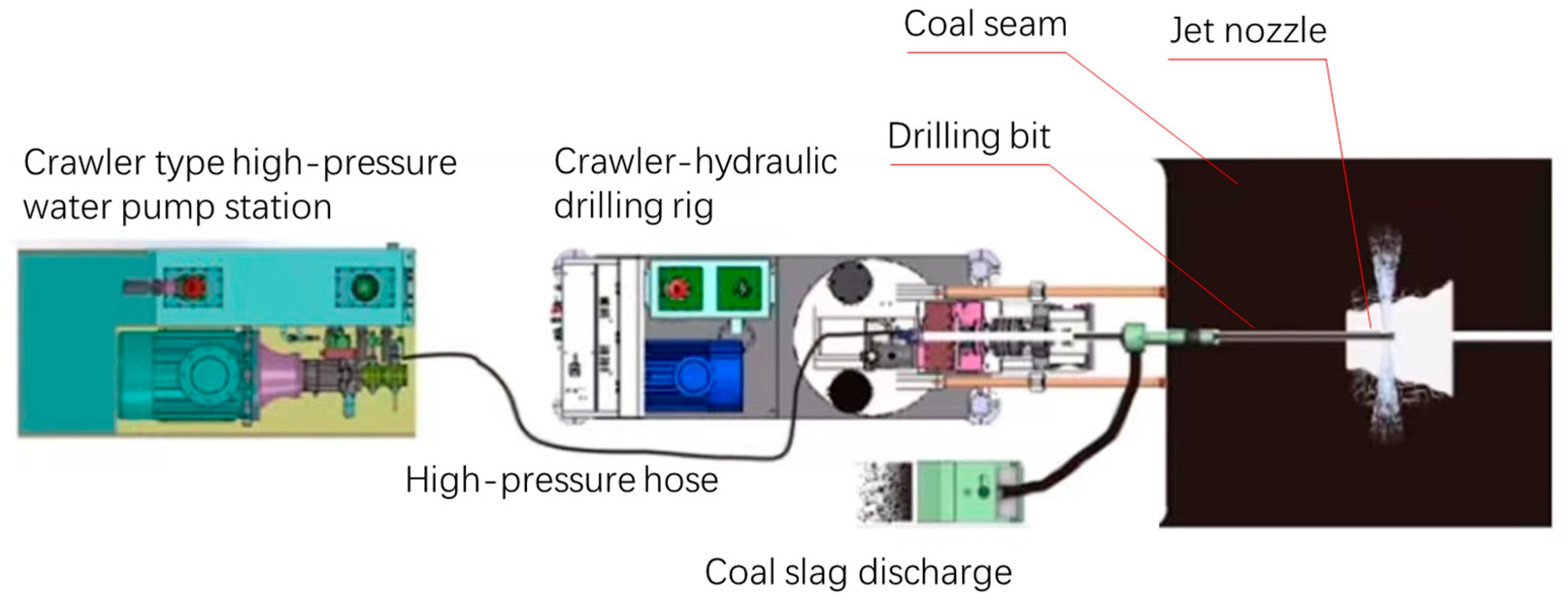 Coal seam

Jet nozzle

Drilling bit

Crawler type high-pressure water pump station

Crawler-hydraulic drilling rig

High-pressure hose

Coal slag discharge