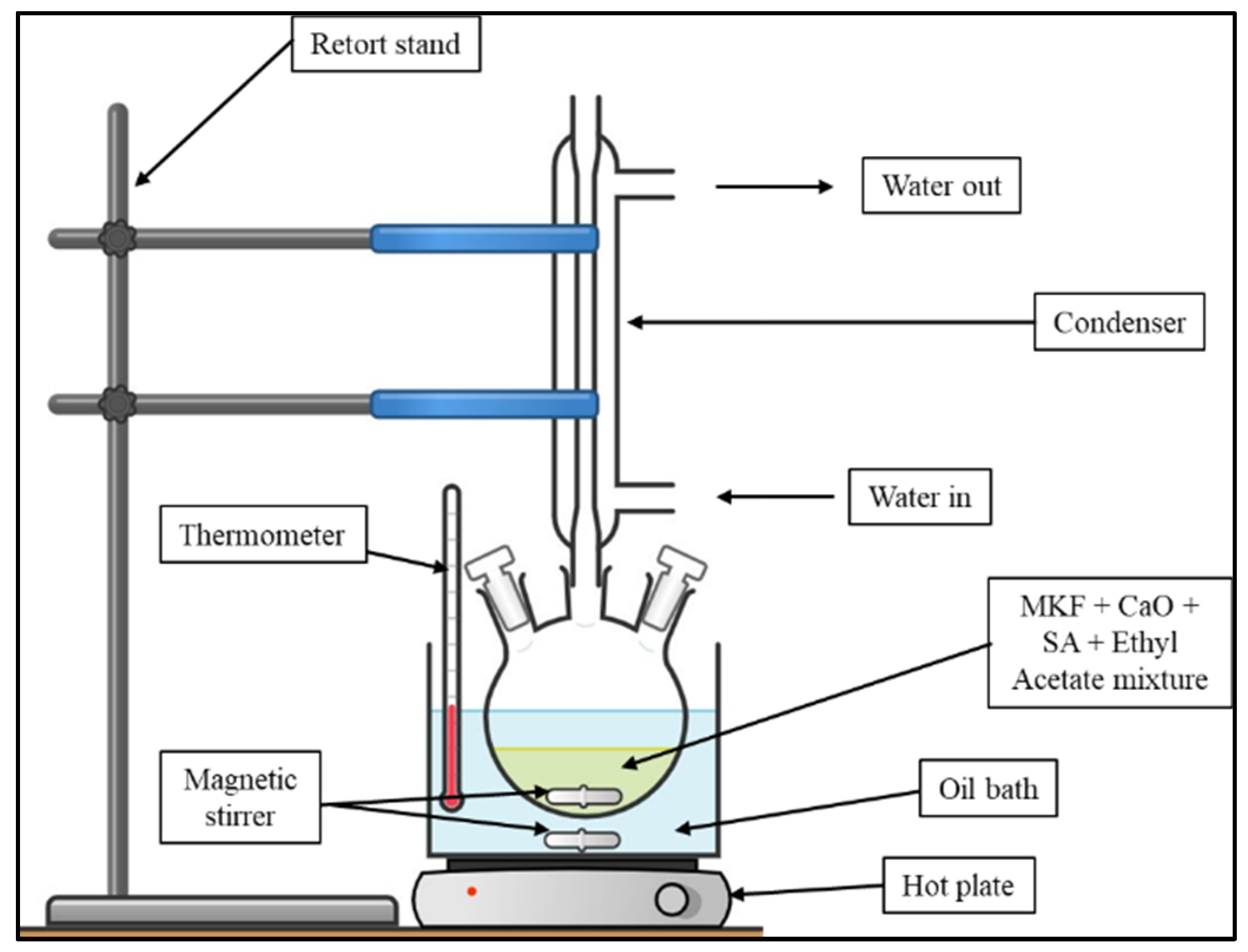 Retort stand

Water out

Condenser

Water in

Thermometer

MKF + CaO + SA + Ethyl Acetate mixture

Magnetic stirrer

Oil bath

Hot plate