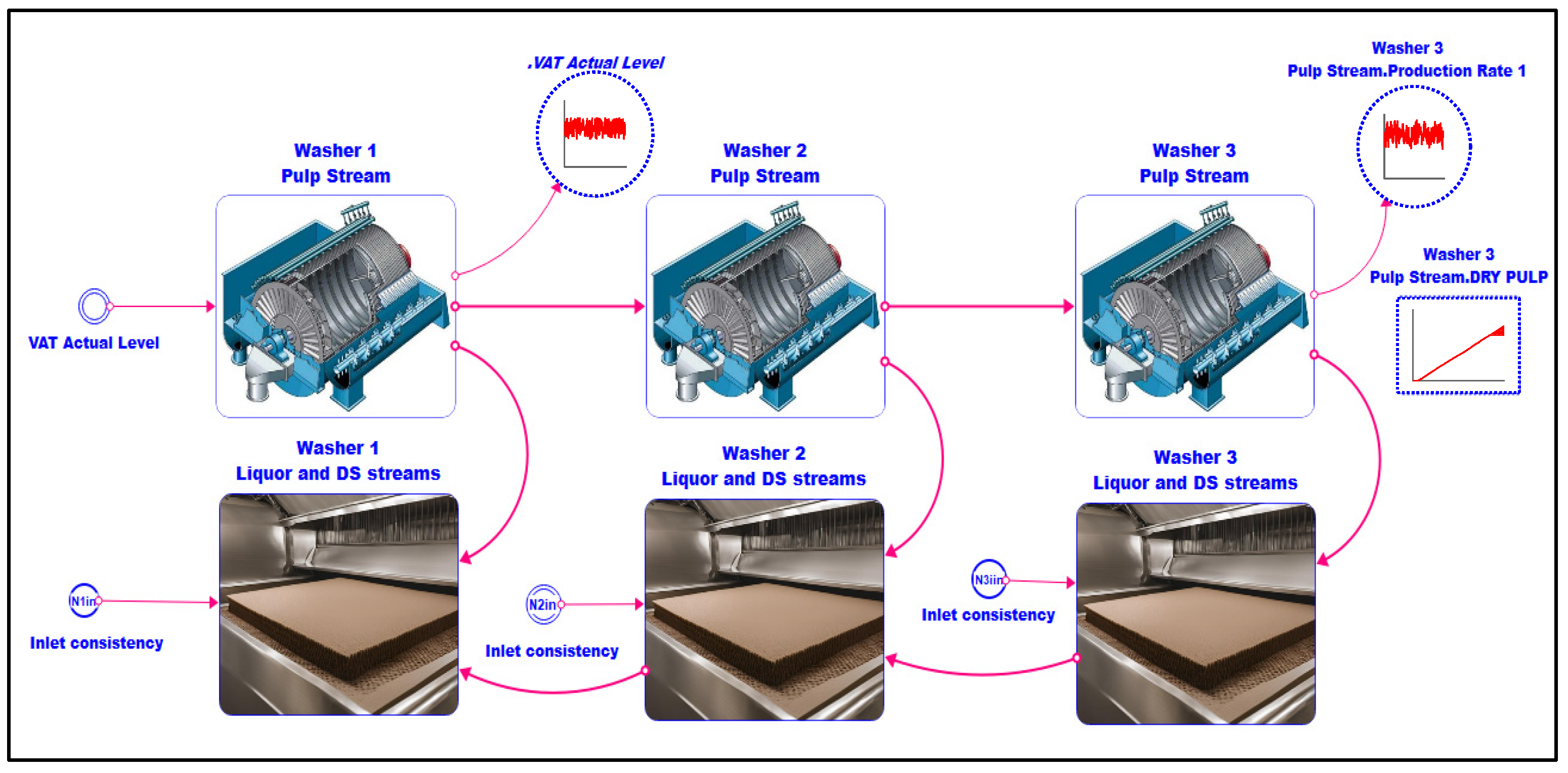 .VAT Actual Level

Washer 3
Pulp Stream.Production Rate 1

Washer 1
Pulp Stream

Washer 2
Pulp Stream

Washer 3
Pulp Stream

Washer 3
Pulp Stream.DRY PULP

VAT Actual Level

Washer 1
Liquor and DS streams

Washer 2
Liquor and DS streams

Washer 3
Liquor and DS streams

N1in
Inlet consistency

N2in
Inlet consistency

N3iin
Inlet consistency